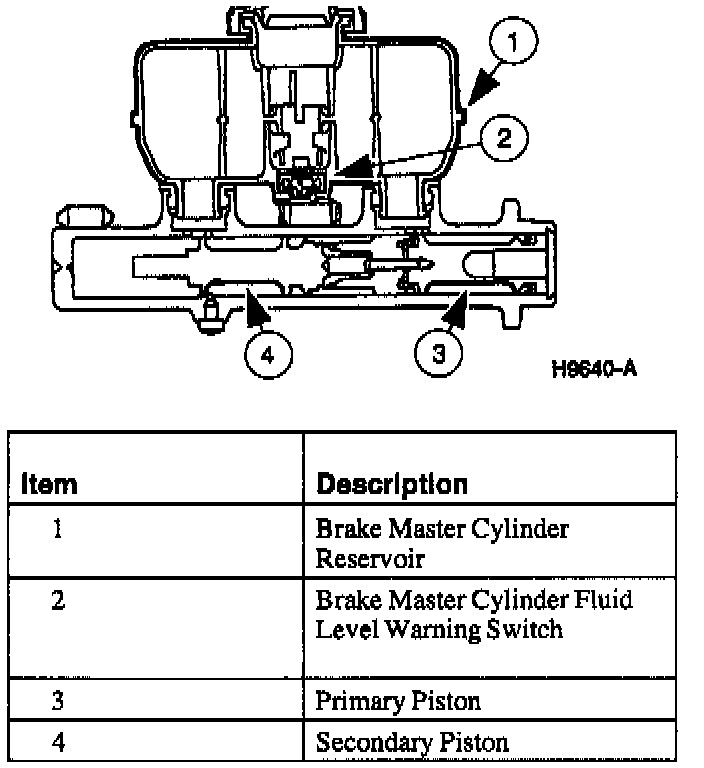 1
2
4
3
H9640-A

| Item | Description |
|---|---|
| 1 | Brake Master Cylinder Reservoir |
| 2 | Brake Master Cylinder Fluid Level Warning Switch |
| 3 | Primary Piston |
| 4 | Secondary Piston |