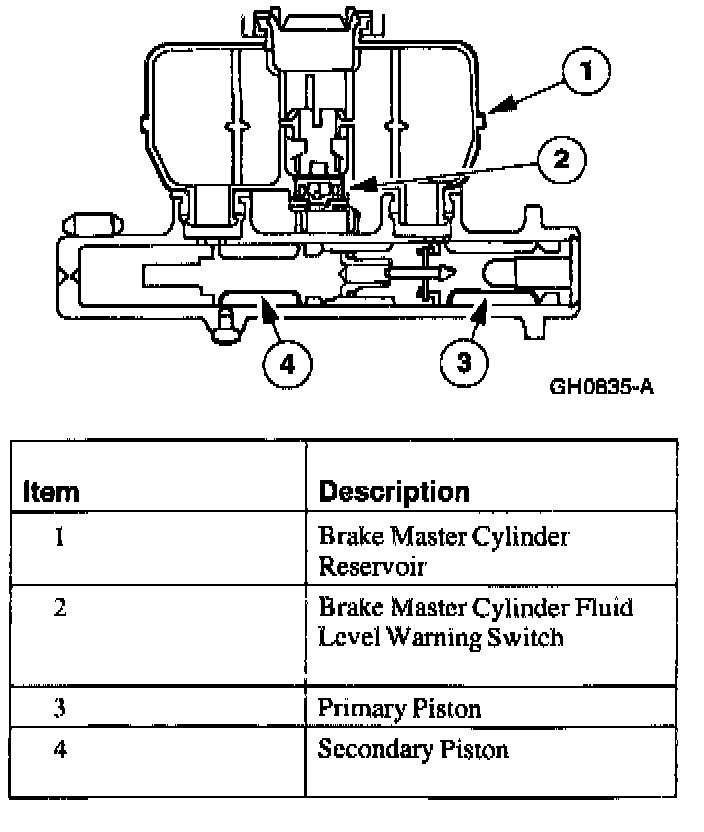 1

2

4

3

GH0835-A

| Item | Description |
|---|---|
| 1 | Brake Master Cylinder Reservoir |
| 2 | Brake Master Cylinder Fluid Level Warning Switch |
| 3 | Primary Piston |
| 4 | Secondary Piston |