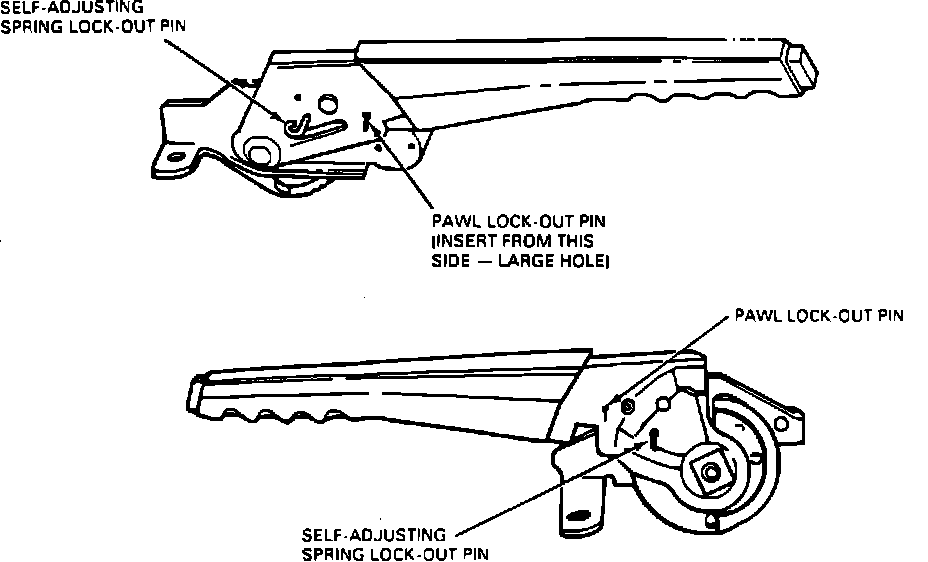 SELF-ADJUSTING SPRING LOCK-OUT PIN

PAWL LOCK-OUT PIN (INSERT FROM THIS SIDE — LARGE HOLE)

PAWL LOCK-OUT PIN

SELF-ADJUSTING SPRING LOCK-OUT PIN