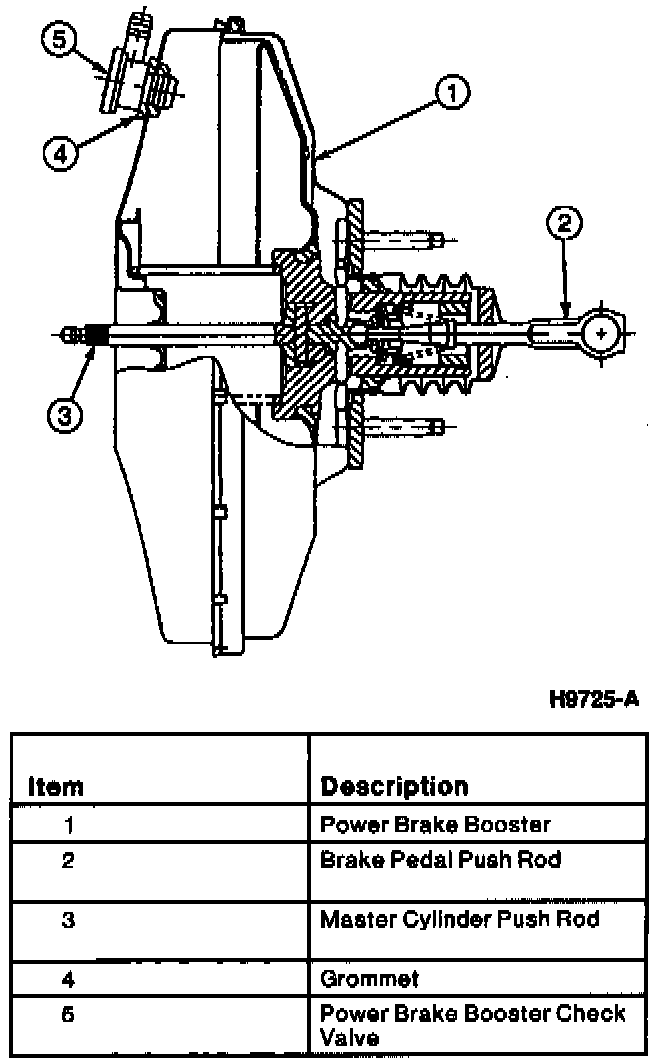 5
4
1
2
3

H9725-A

| Item | Description |
|---|---|
| 1 | Power Brake Booster |
| 2 | Brake Pedal Push Rod |
| 3 | Master Cylinder Push Rod |
| 4 | Grommet |
| 5 | Power Brake Booster Check Valve |