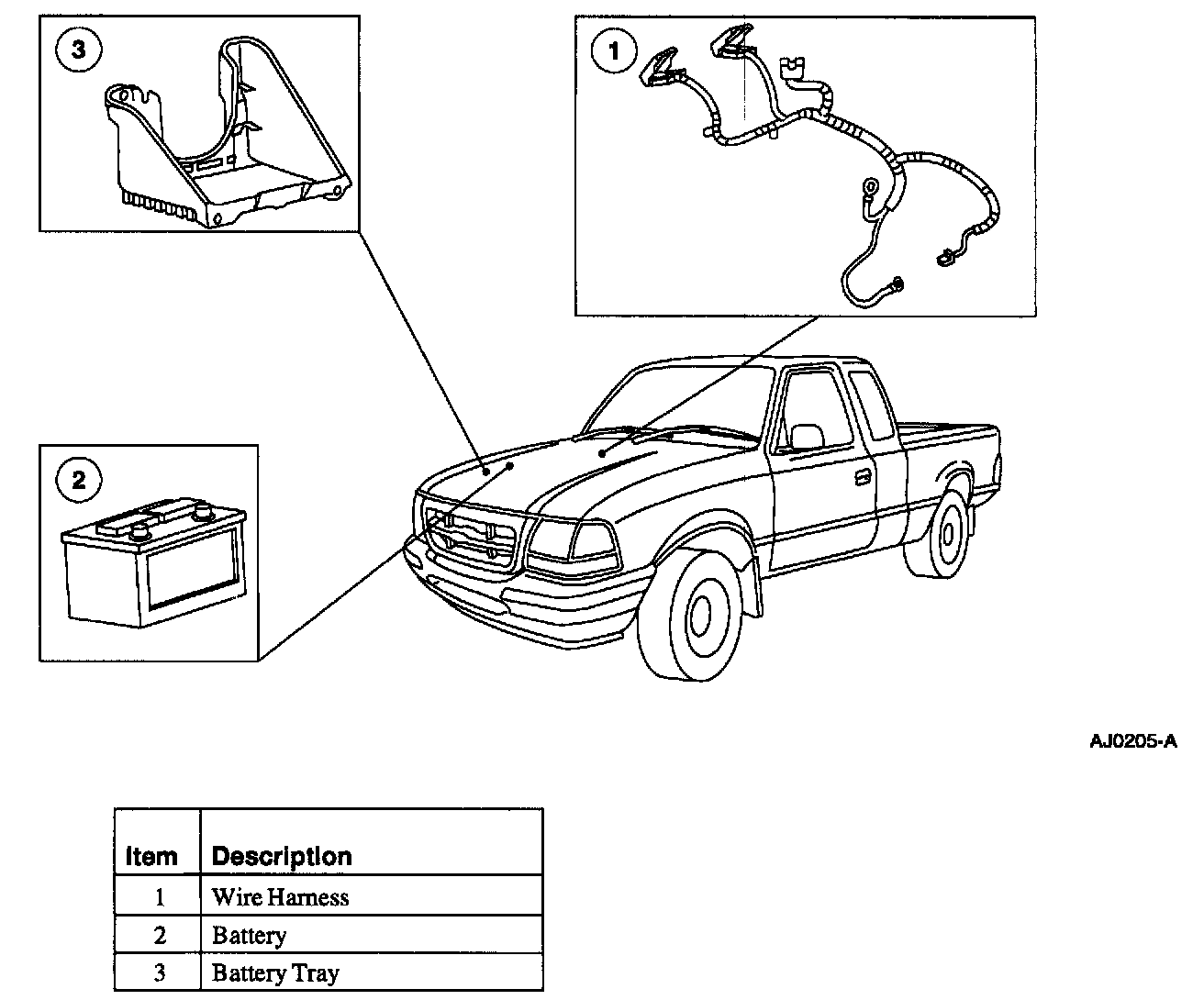 3

1

2

AJ0205-A

| Item | Description |
|---|---|
| 1 | Wire Harness |
| 2 | Battery |
| 3 | Battery Tray |