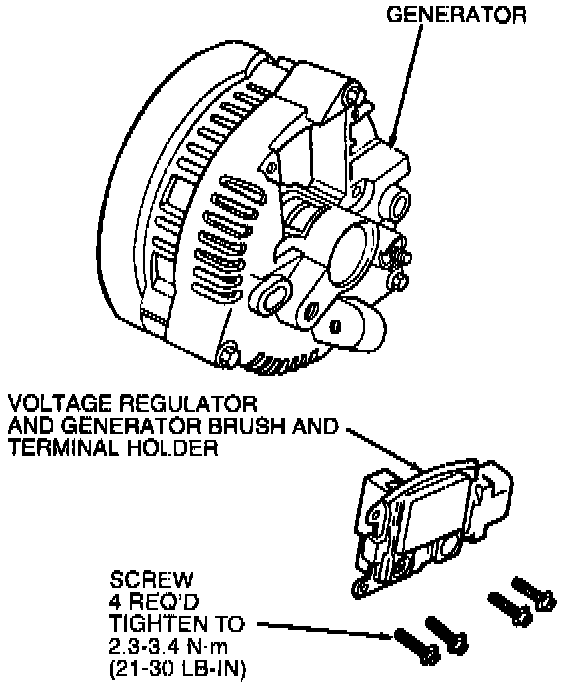 GENERATOR

VOLTAGE REGULATOR AND GENERATOR BRUSH AND TERMINAL HOLDER

SCREW
4 REQ'D
TIGHTEN TO
2.3-3.4 N·m
(21-30 LB-IN)