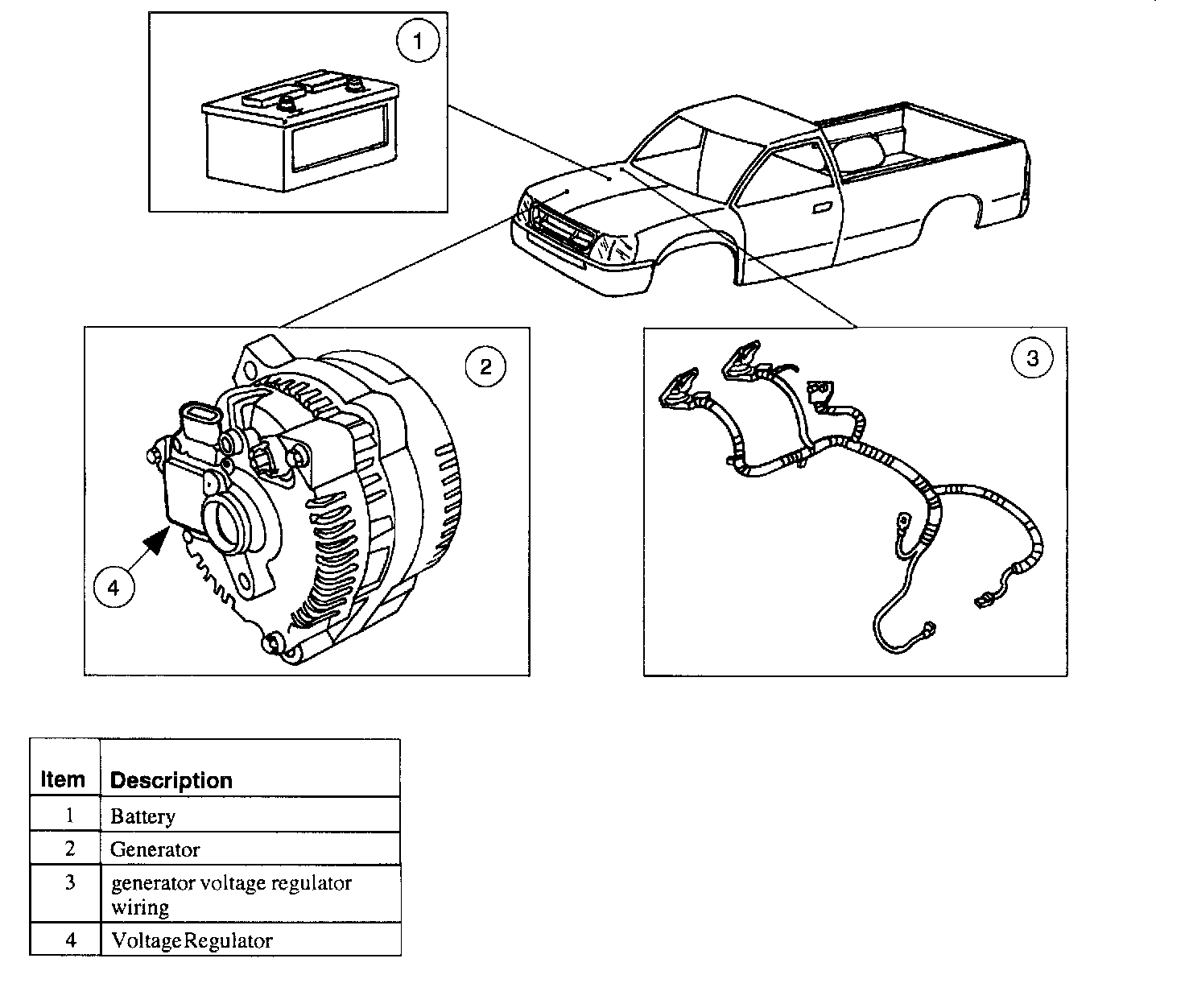 1

2

3

4

| Item | Description |
|---|---|
| 1 | Battery |
| 2 | Generator |
| 3 | generator voltage regulator wiring |
| 4 | VoltageRegulator |