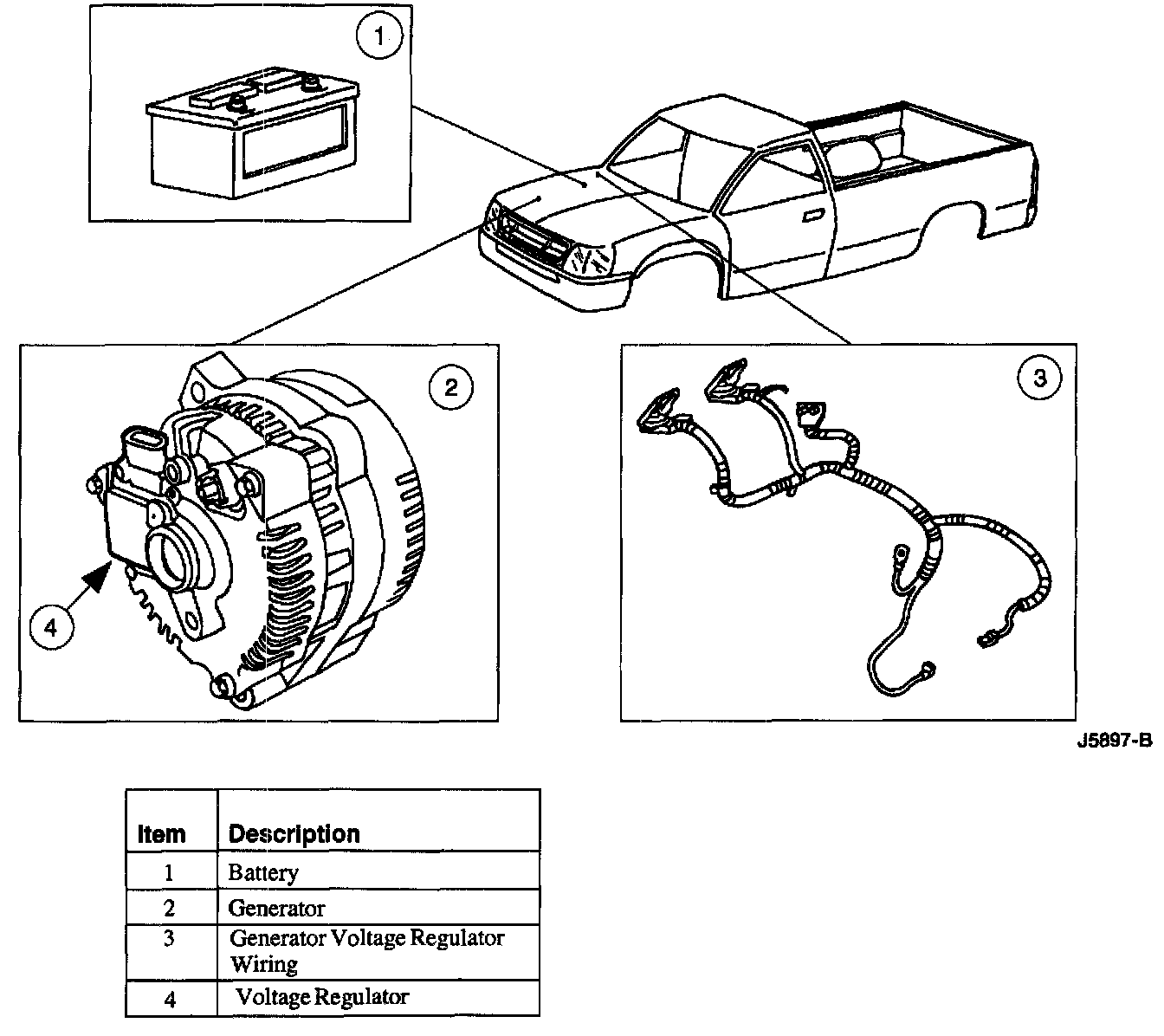 1

2

3

4

J5897-B

| Item | Description |
|---|---|
| 1 | Battery |
| 2 | Generator |
| 3 | Generator Voltage Regulator Wiring |
| 4 | Voltage Regulator |