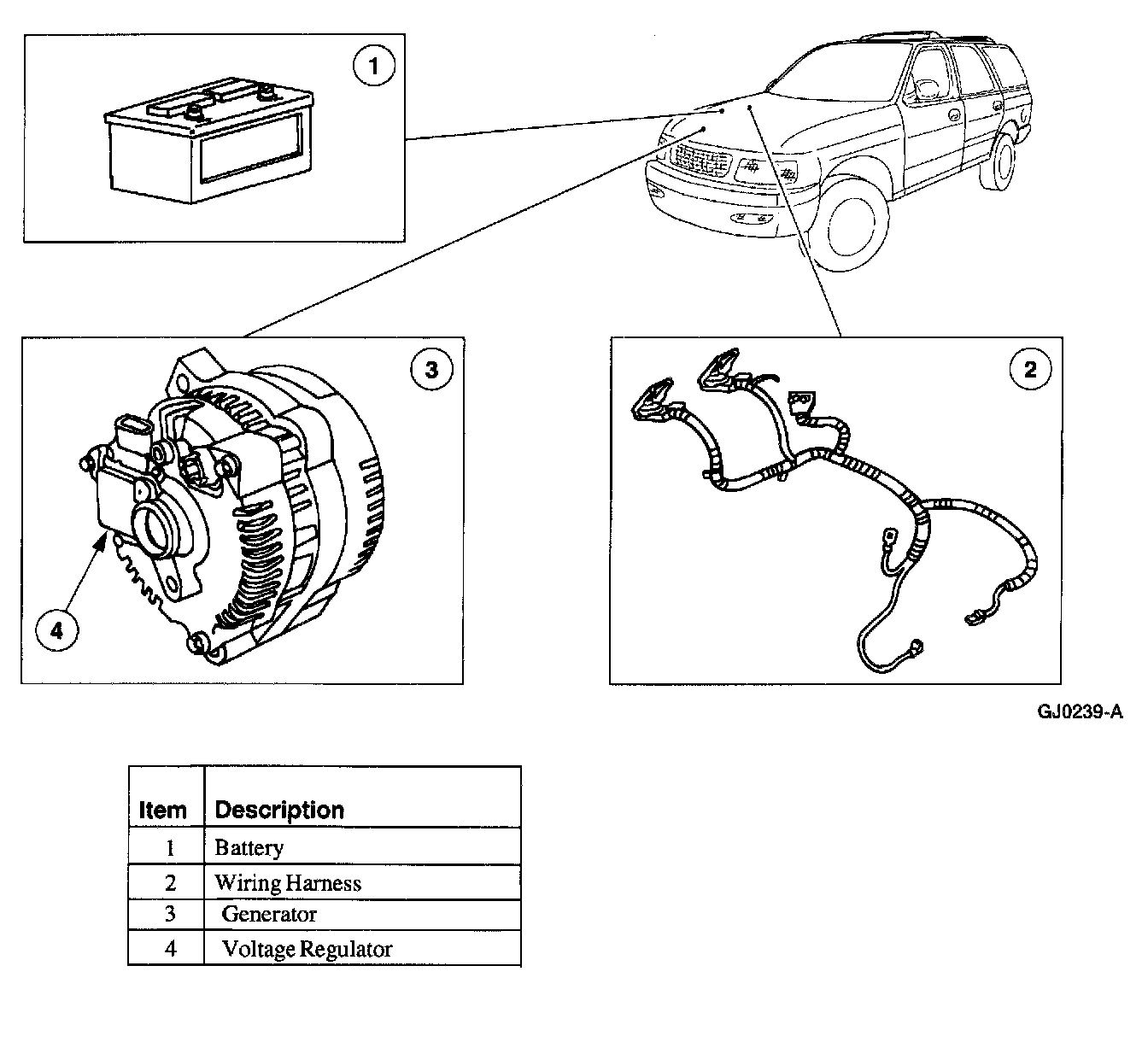 1

3

2

4

GJ0239-A

| Item | Description |
|---|---|
| 1 | Battery |
| 2 | Wiring Harness |
| 3 | Generator |
| 4 | Voltage Regulator |