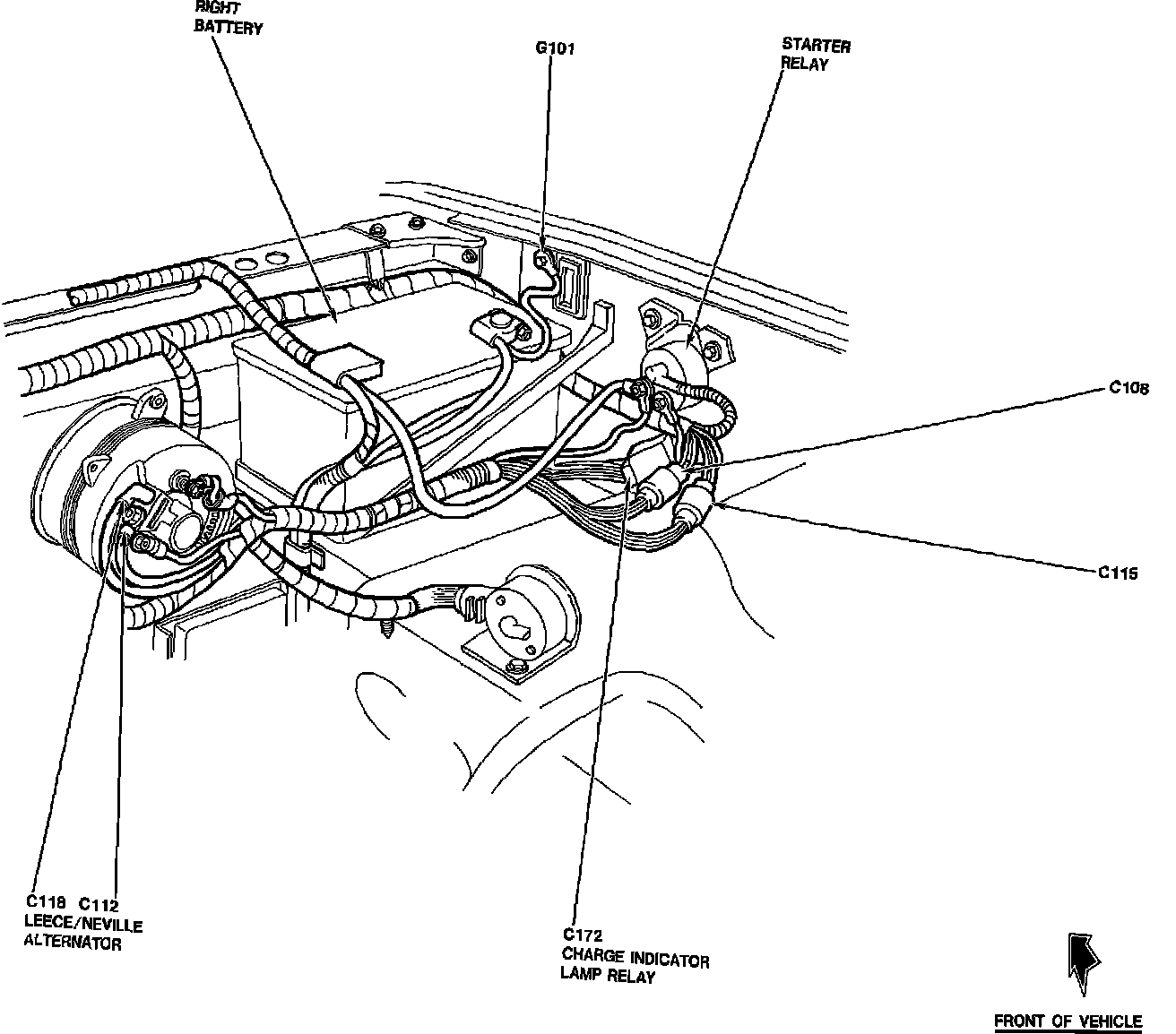 RIGHT BATTERY

G101

STARTER RELAY

C108

C115

C118 C112
LEECE/NEVILLE ALTERNATOR

C172
CHARGE INDICATOR LAMP RELAY

FRONT OF VEHICLE