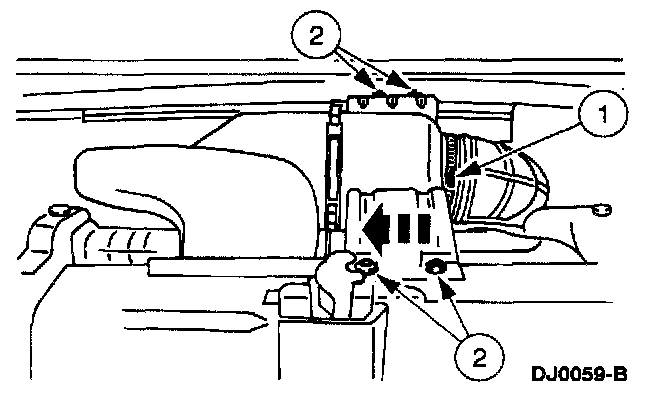 2

1

2

DJ0059-B