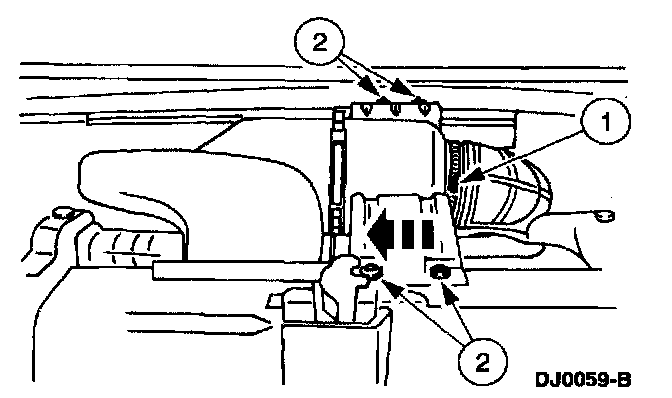 2

1

2

DJ0059-B