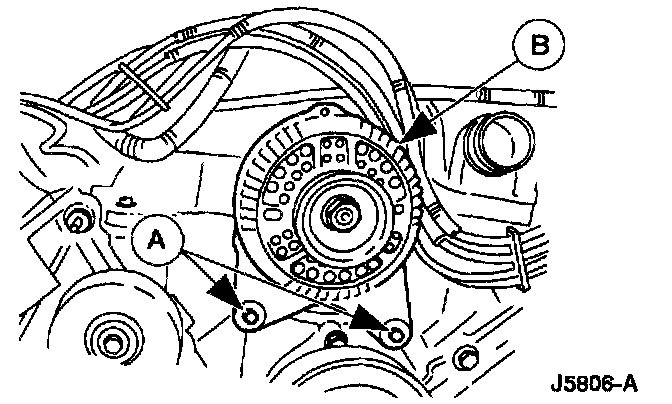 B

A

J5806-A