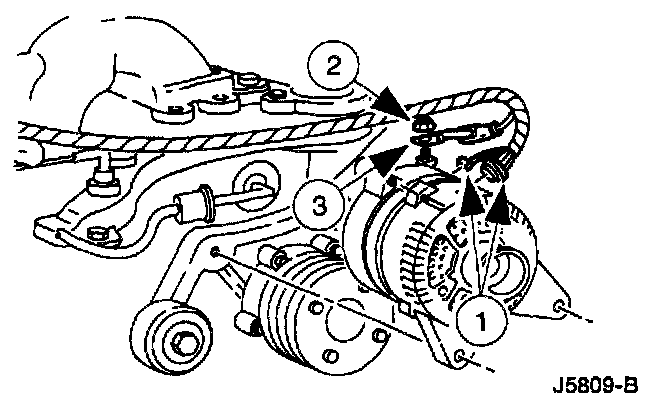 2
3
1
J5809-B