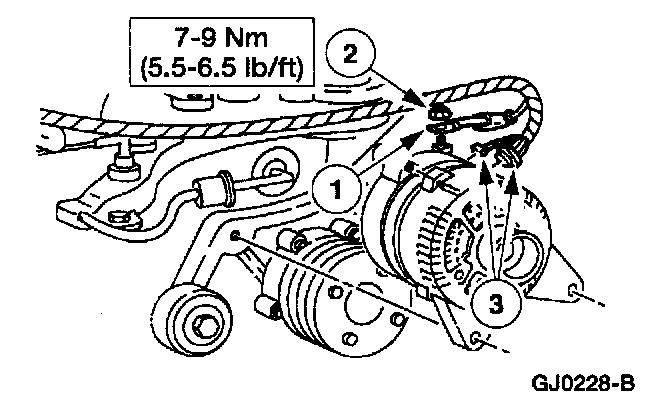 7-9 Nm
(5.5-6.5 lb/ft)

2

1

3

GJ0228-B