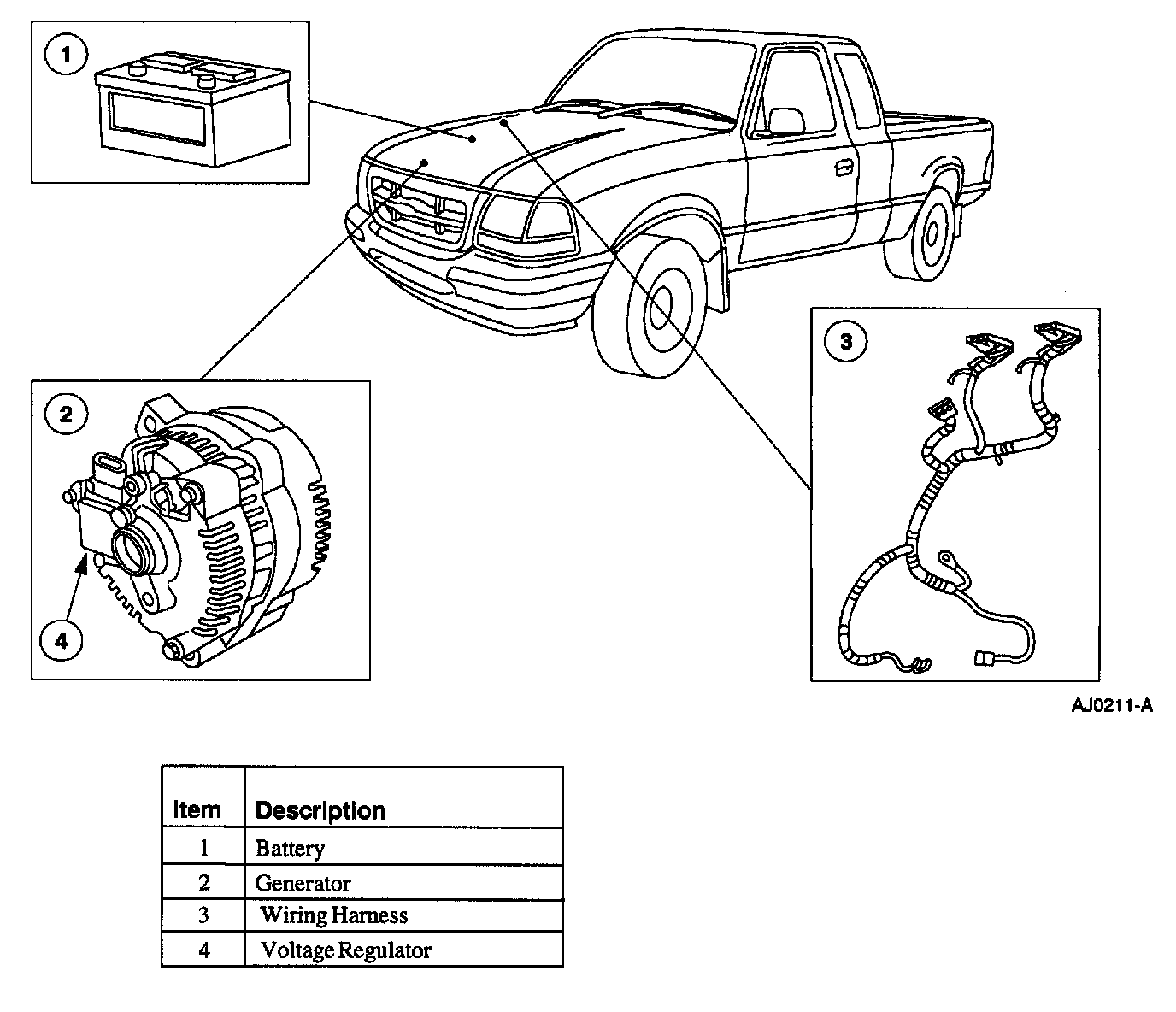 1

2

4

3

AJ0211-A

| Item | Description |
|---|---|
| 1 | Battery |
| 2 | Generator |
| 3 | Wiring Harness |
| 4 | Voltage Regulator |