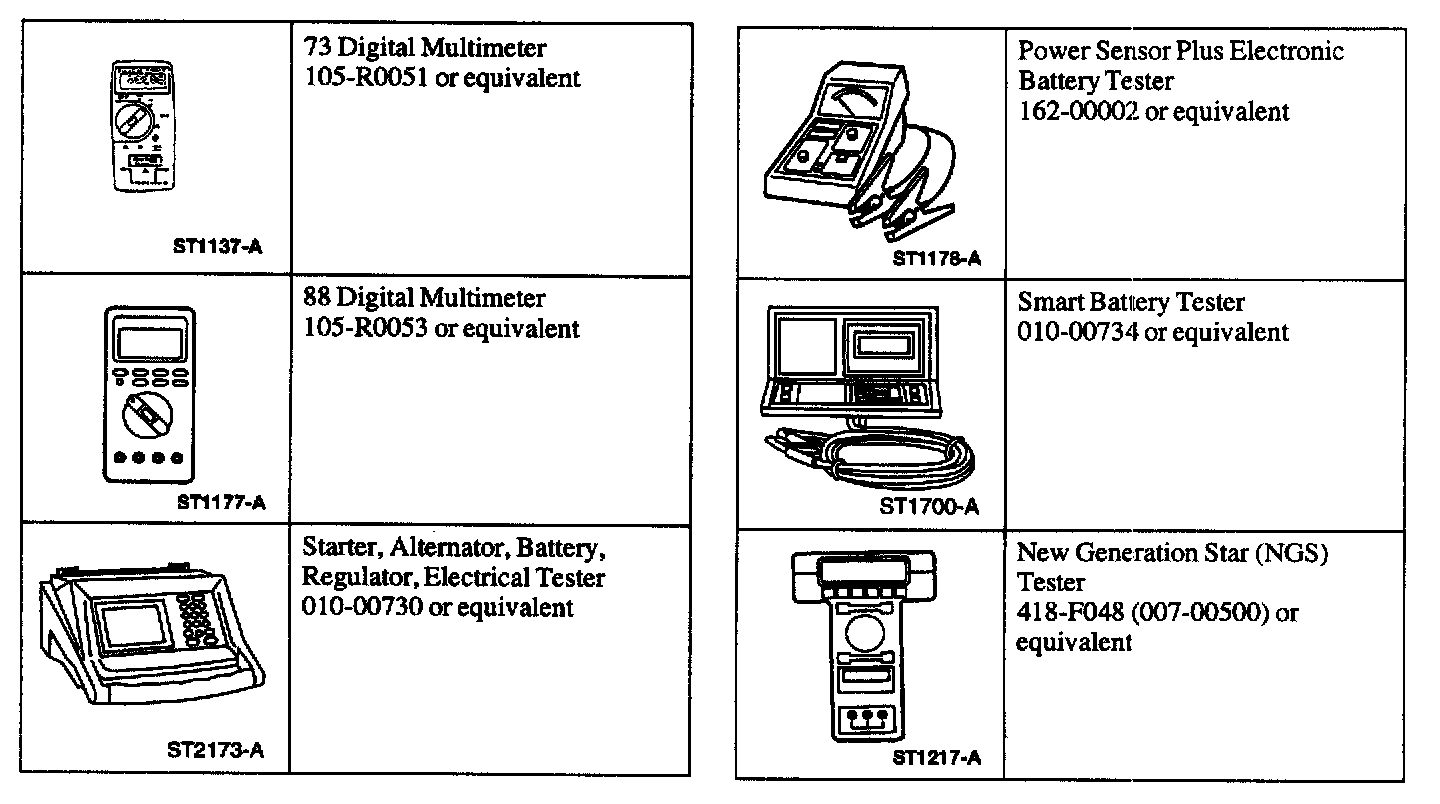 | | |
|---|---|
| ST1137-A | 73 Digital Multimeter 105-R0051 or equivalent |
| ST1177-A | 88 Digital Multimeter 105-R0053 or equivalent |
| ST2173-A | Starter, Alternator, Battery, Regulator, Electrical Tester 010-00730 or equivalent |

| | |
|---|---|
| ST1178-A | Power Sensor Plus Electronic Battery Tester 162-00002 or equivalent |
| ST1700-A | Smart Battery Tester 010-00734 or equivalent |
| ST1217-A | New Generation Star (NGS) Tester 418-F048 (007-00500) or equivalent |