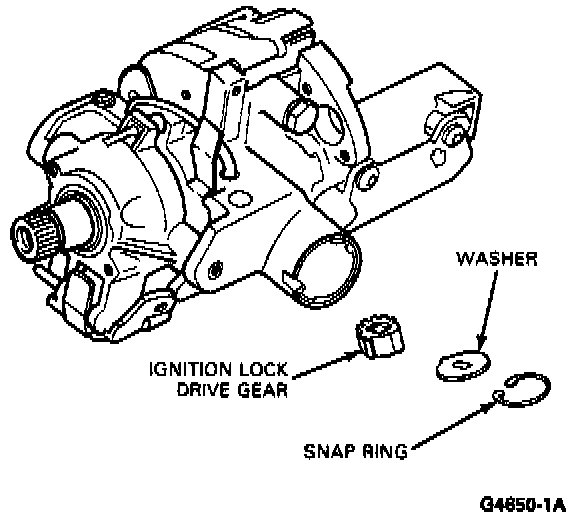 WASHER

IGNITION LOCK DRIVE GEAR

SNAP RING

G4850-1A