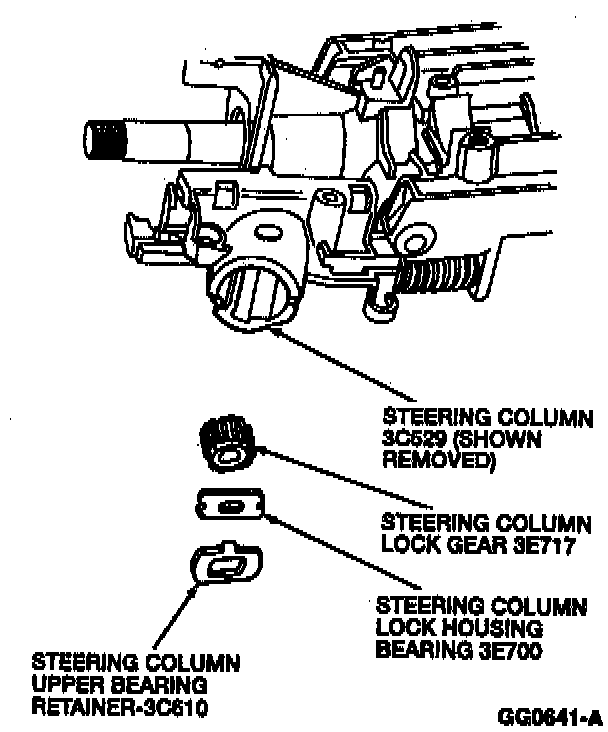 STEERING COLUMN 3C529 (SHOWN REMOVED)

STEERING COLUMN LOCK GEAR 3E717

STEERING COLUMN LOCK HOUSING BEARING 3E700

STEERING COLUMN UPPER BEARING RETAINER-3C610

GG0641-A