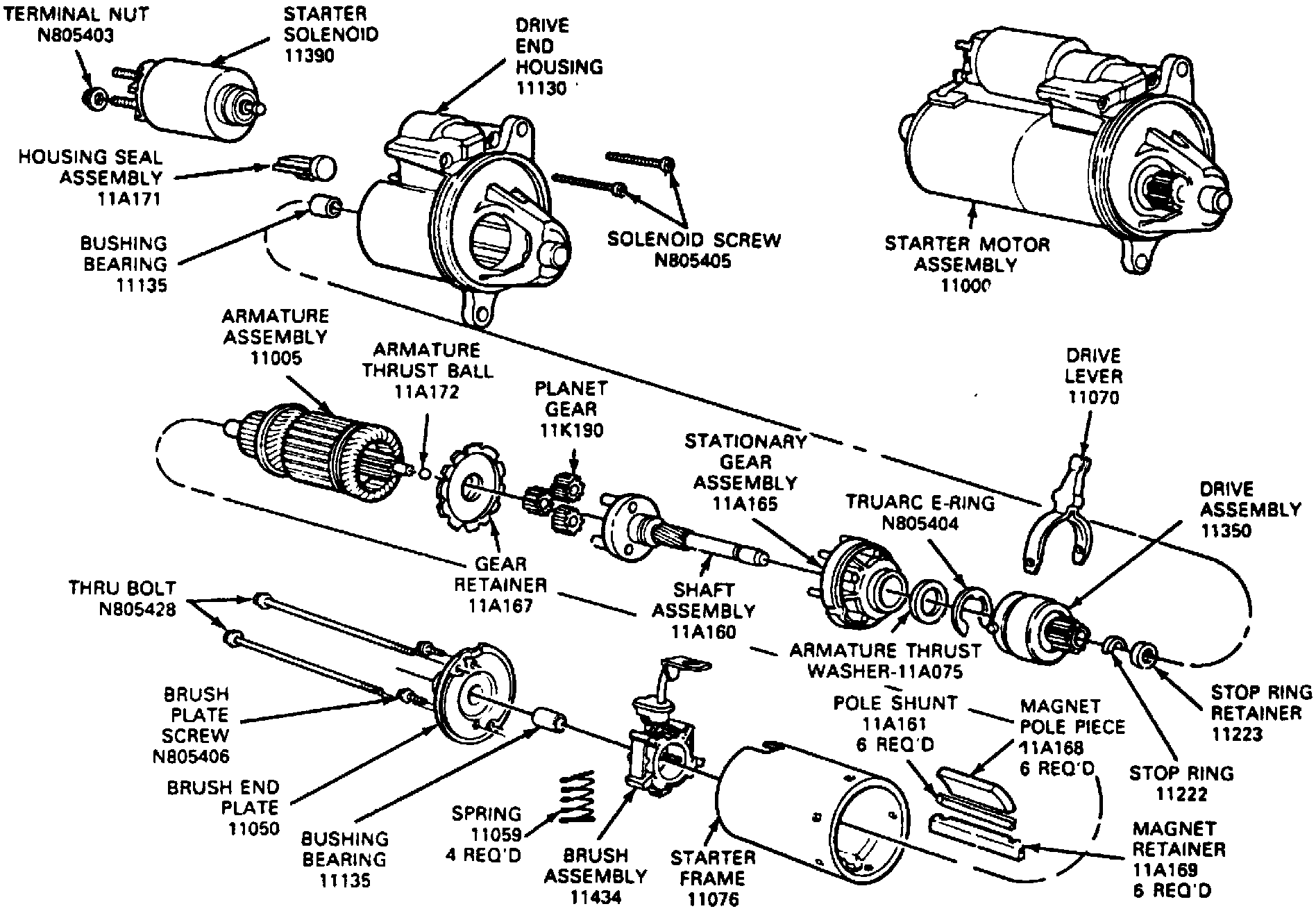 TERMINAL NUT
N805403

STARTER
SOLENOID
11390

DRIVE
END
HOUSING
11130

HOUSING SEAL
ASSEMBLY
11A171

BUSHING
BEARING
11135

SOLENOID SCREW
N805405

STARTER MOTOR
ASSEMBLY
11000

ARMATURE
ASSEMBLY
11005

ARMATURE
THRUST BALL
11A172

PLANET
GEAR
11K190

STATIONARY
GEAR
ASSEMBLY
11A165

DRIVE
LEVER
11070

TRUARC E-RING
N805404

DRIVE
ASSEMBLY
11350

GEAR
RETAINER
11A167

SHAFT
ASSEMBLY
11A160

THRU BOLT
N805428

ARMATURE THRUST
WASHER-11A075

BRUSH
PLATE
SCREW
N805406

POLE SHUNT
11A161
6 REQ'D

MAGNET
POLE PIECE
11A168
6 REQ'D

STOP RING
RETAINER
11223

STOP RING
11222

BRUSH END
PLATE
11050

BUSHING
BEARING
11135

SPRING
11059
4 REQ'D

BRUSH
ASSEMBLY
11434

STARTER
FRAME
11076

MAGNET
RETAINER
11A169
6 REQ'D