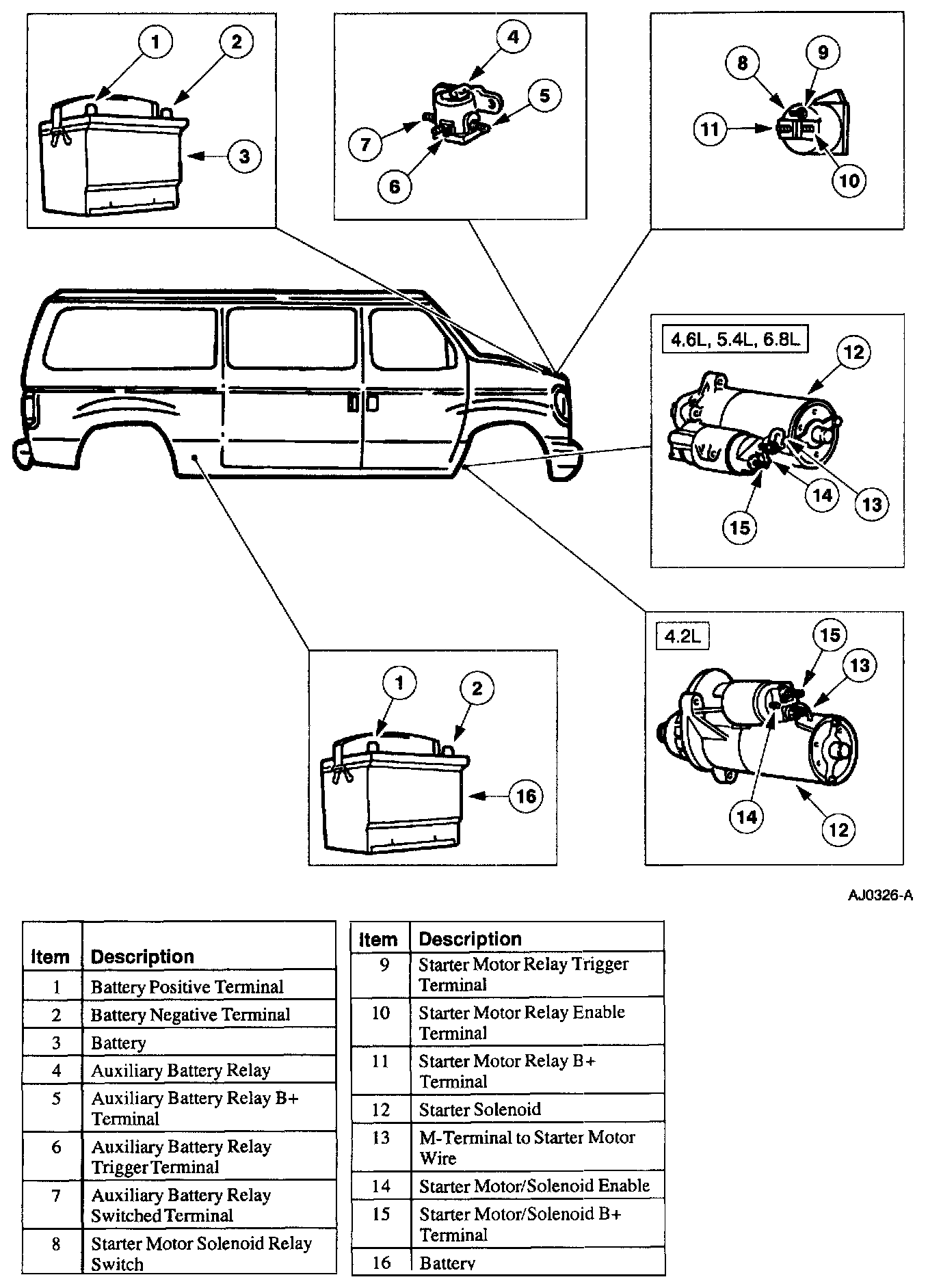 1
2
3
4
5
7
6
8
9
11
10
4.6L, 5.4L, 6.8L
12
14
13
15
4.2L
15
13
14
12
1
2
16

AJ0326-A

| Item | Description |
|---|---|
| 1 | Battery Positive Terminal |
| 2 | Battery Negative Terminal |
| 3 | Battery |
| 4 | Auxiliary Battery Relay |
| 5 | Auxiliary Battery Relay B+ Terminal |
| 6 | Auxiliary Battery Relay Trigger Terminal |
| 7 | Auxiliary Battery Relay Switched Terminal |
| 8 | Starter Motor Solenoid Relay Switch |

| Item | Description |
|---|---|
| 9 | Starter Motor Relay Trigger Terminal |
| 10 | Starter Motor Relay Enable Terminal |
| 11 | Starter Motor Relay B+ Terminal |
| 12 | Starter Solenoid |
| 13 | M-Terminal to Starter Motor Wire |
| 14 | Starter Motor/Solenoid Enable |
| 15 | Starter Motor/Solenoid B+ Terminal |
| 16 | Battery |