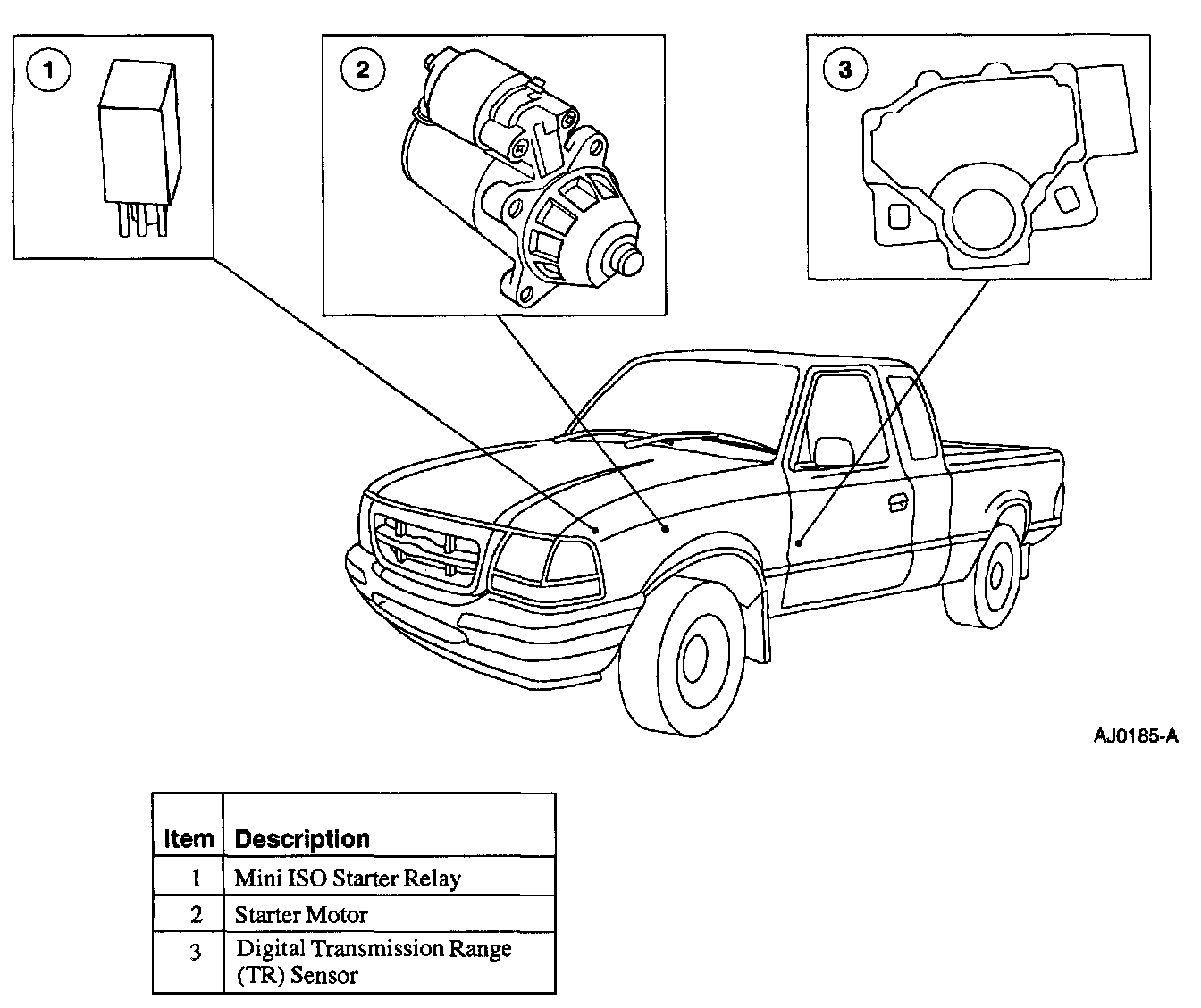 1

2

3

AJ0185-A

| Item | Description |
|---|---|
| 1 | Mini ISO Starter Relay |
| 2 | Starter Motor |
| 3 | Digital Transmission Range (TR) Sensor |