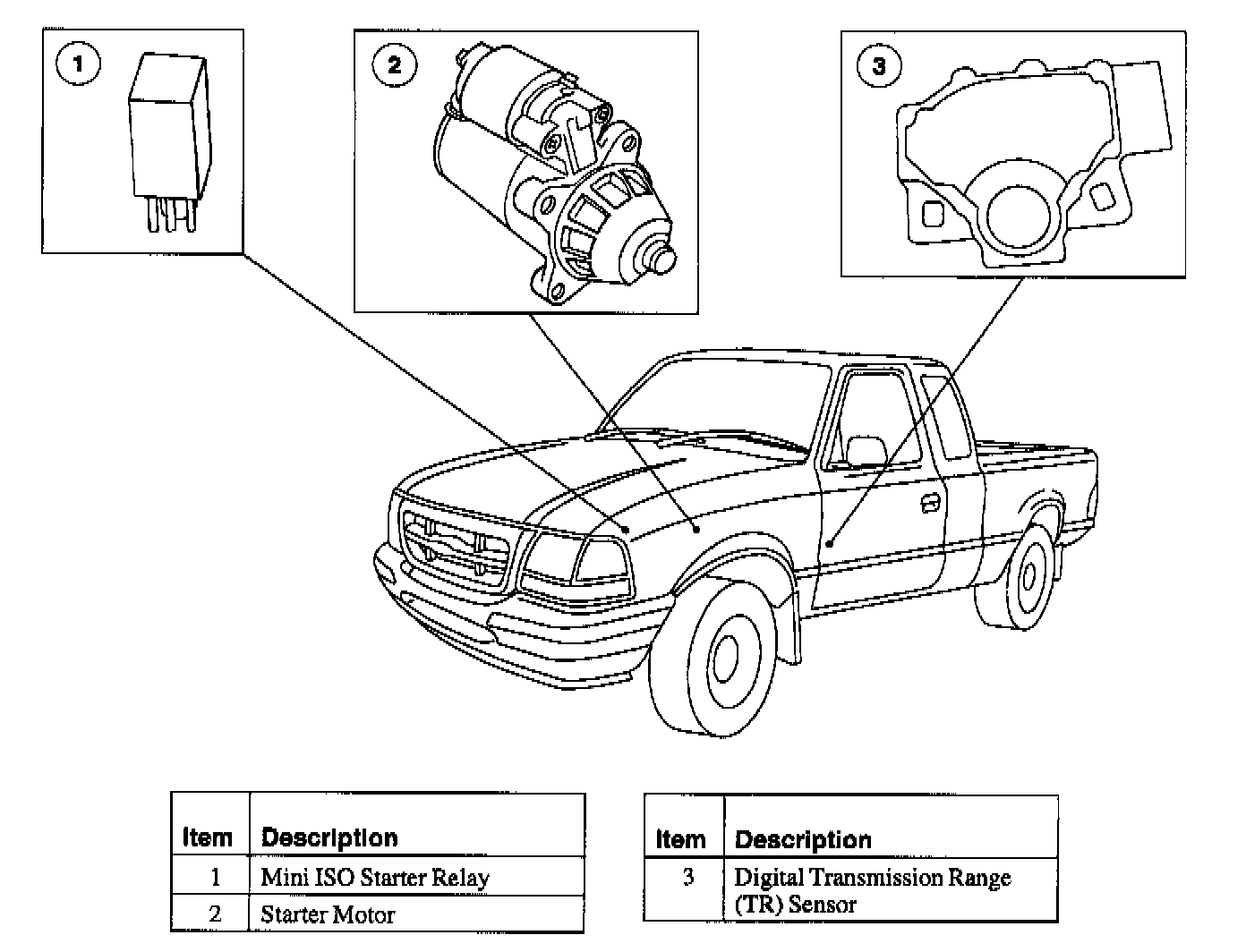 1

2

3

| Item | Description |
|---|---|
| 1 | Mini ISO Starter Relay |
| 2 | Starter Motor |

| Item | Description |
|---|---|
| 3 | Digital Transmission Range (TR) Sensor |