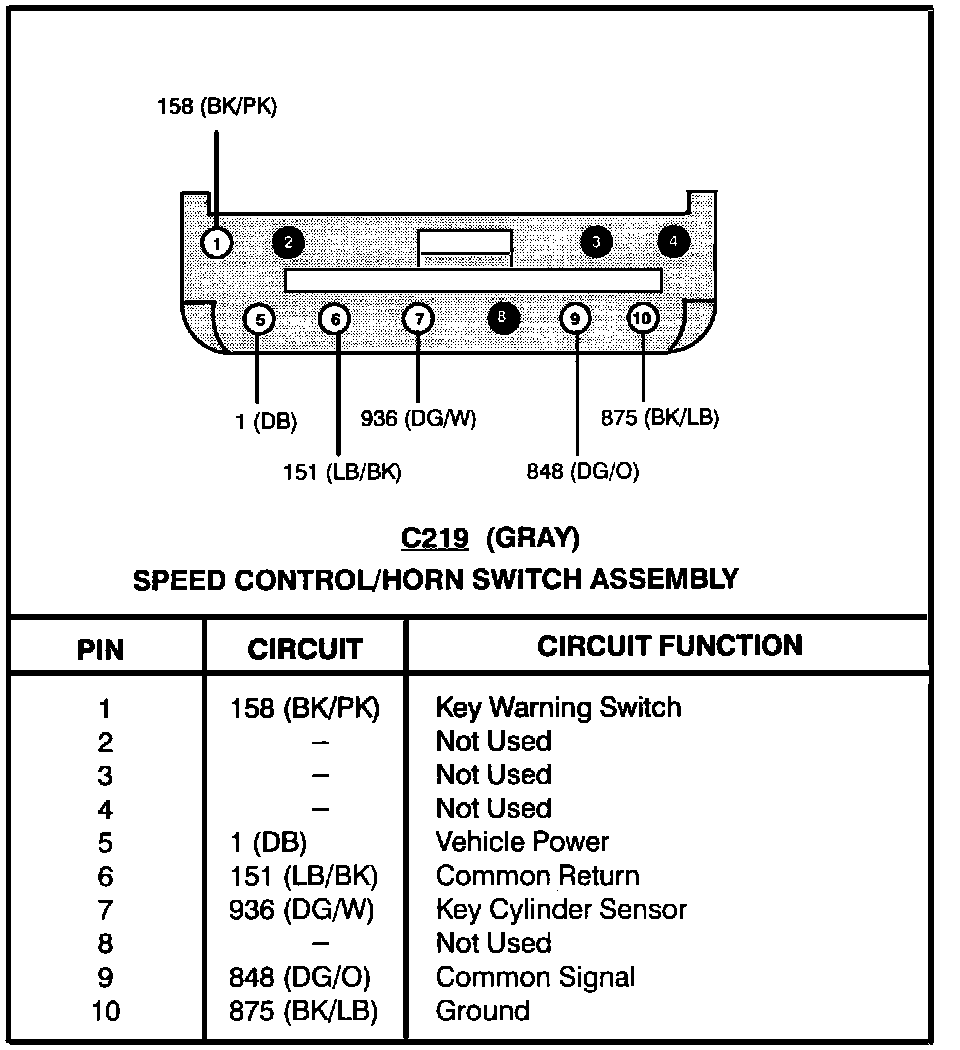 158 (BK/PK)

1 2 3 4

5 6 7 8 9 10

1 (DB)
936 (DG/W)
875 (BK/LB)
151 (LB/BK)
848 (DG/O)

C219 (GRAY)
SPEED CONTROL/HORN SWITCH ASSEMBLY

| PIN | CIRCUIT | CIRCUIT FUNCTION |
|---|---|---|
| 1 | 158 (BK/PK) | Key Warning Switch |
| 2 | – | Not Used |
| 3 | – | Not Used |
| 4 | – | Not Used |
| 5 | 1 (DB) | Vehicle Power |
| 6 | 151 (LB/BK) | Common Return |
| 7 | 936 (DG/W) | Key Cylinder Sensor |
| 8 | – | Not Used |
| 9 | 848 (DG/O) | Common Signal |
| 10 | 875 (BK/LB) | Ground |