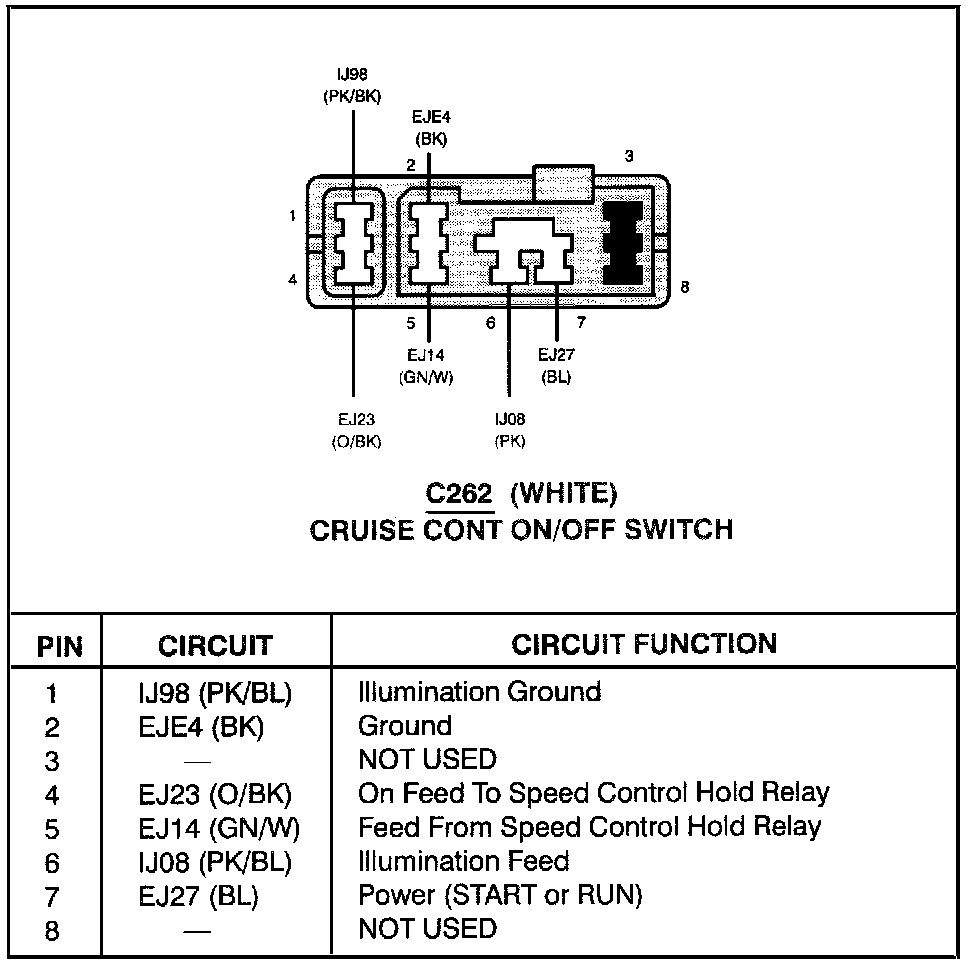 IJ98
(PK/BK)

EJE4
(BK)

2

3

1

4

8

5

6

7

EJ14
(GN/W)

EJ27
(BL)

EJ23
(O/BK)

IJ08
(PK)

C262 (WHITE)
CRUISE CONT ON/OFF SWITCH

| PIN | CIRCUIT | CIRCUIT FUNCTION |
|---|---|---|
| 1 | IJ98 (PK/BL) | Illumination Ground |
| 2 | EJE4 (BK) | Ground |
| 3 | — | NOT USED |
| 4 | EJ23 (O/BK) | On Feed To Speed Control Hold Relay |
| 5 | EJ14 (GN/W) | Feed From Speed Control Hold Relay |
| 6 | IJ08 (PK/BL) | Illumination Feed |
| 7 | EJ27 (BL) | Power (START or RUN) |
| 8 | — | NOT USED |