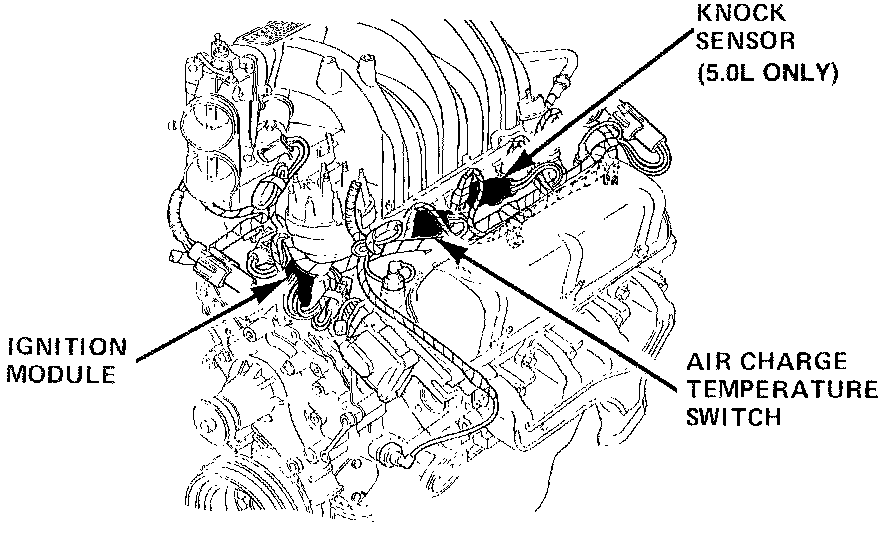 KNOCK SENSOR (5.0L ONLY)

IGNITION MODULE

AIR CHARGE TEMPERATURE SWITCH