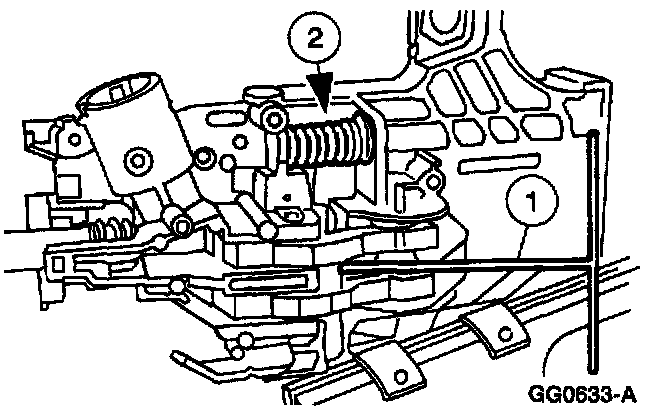 2

1

GG0633-A