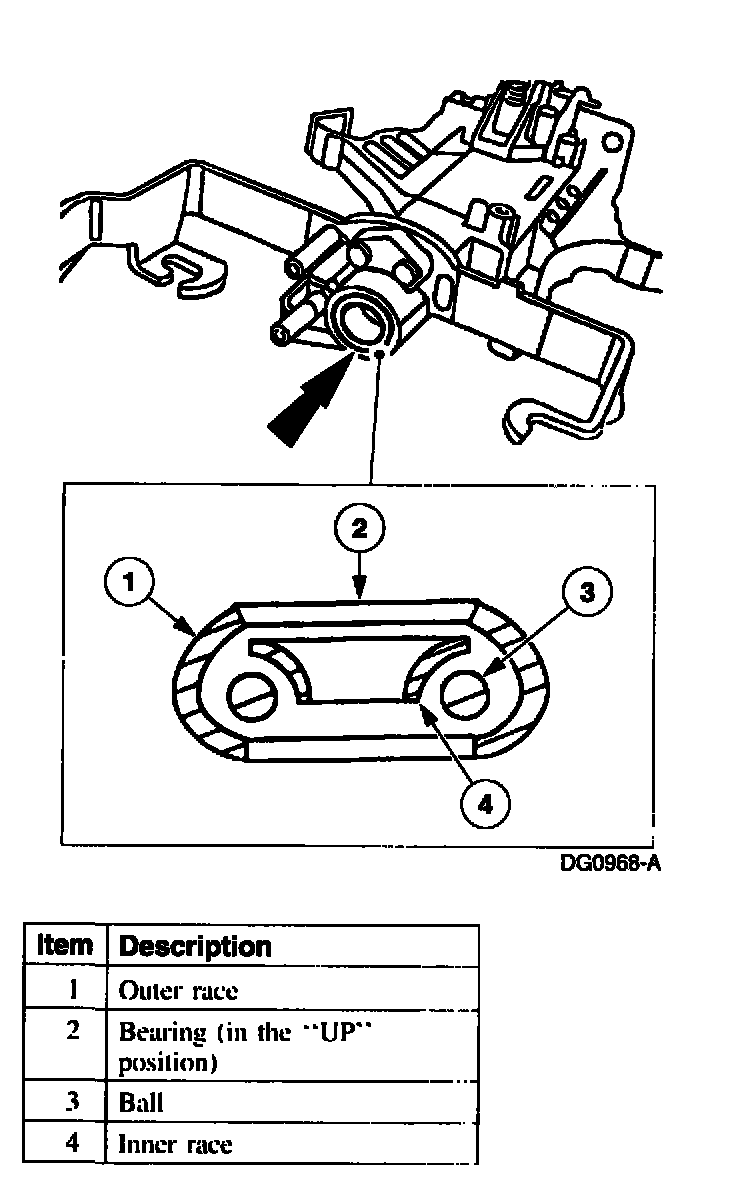 2

1

3

4

DG0968-A

| Item | Description |
|---|---|
| 1 | Outer race |
| 2 | Bearing (in the "UP" position) |
| 3 | Ball |
| 4 | Inner race |