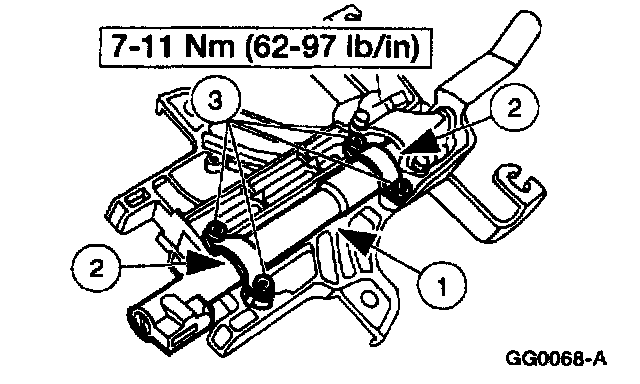 7-11 Nm (62-97 lb/in)

3

2

2

1

GG0068-A