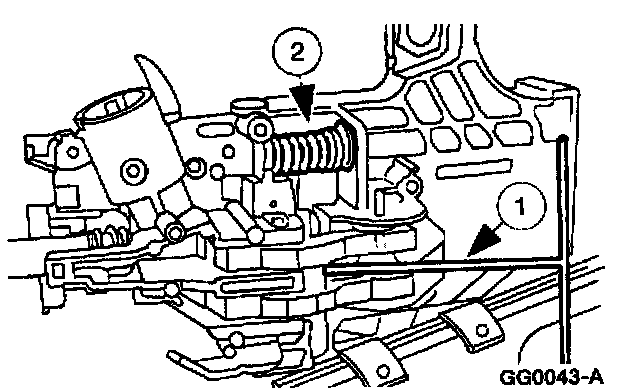 2

1

GG0043-A