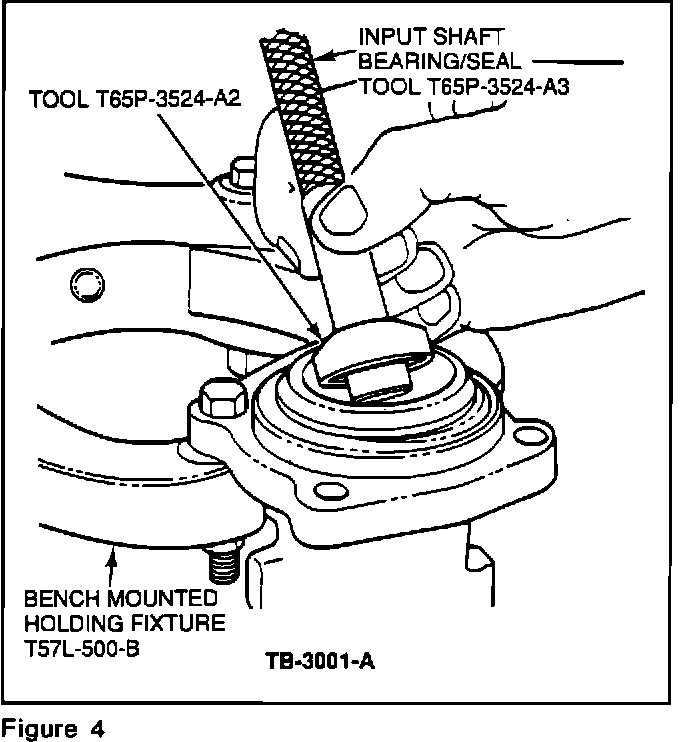 INPUT SHAFT BEARING/SEAL TOOL T65P-3524-A3

TOOL T65P-3524-A2

BENCH MOUNTED HOLDING FIXTURE T57L-500-B

TB-3001-A

Figure 4