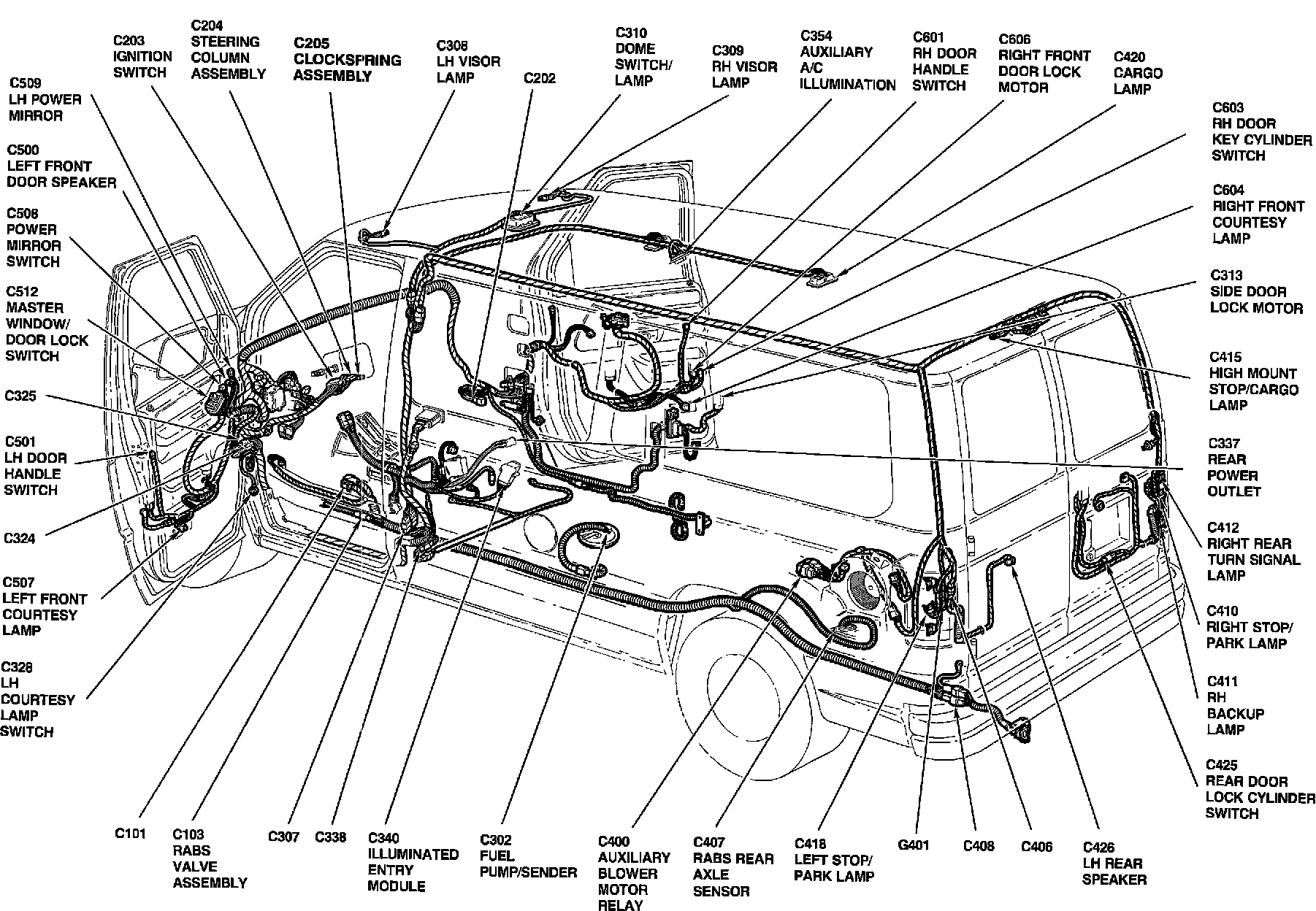 C203 IGNITION SWITCH

C204 STEERING COLUMN ASSEMBLY

C205 CLOCKSPRING ASSEMBLY

C308 LH VISOR LAMP

C202

C310 DOME SWITCH/ LAMP

C309 RH VISOR LAMP

C354 AUXILIARY A/C ILLUMINATION

C601 RH DOOR HANDLE SWITCH

C606 RIGHT FRONT DOOR LOCK MOTOR

C420 CARGO LAMP

C509 LH POWER MIRROR

C500 LEFT FRONT DOOR SPEAKER

C508 POWER MIRROR SWITCH

C512 MASTER WINDOW/ DOOR LOCK SWITCH

C325

C501 LH DOOR HANDLE SWITCH

C324

C507 LEFT FRONT COURTESY LAMP

C328 LH COURTESY LAMP SWITCH

C603 RH DOOR KEY CYLINDER SWITCH

C604 RIGHT FRONT COURTESY LAMP

C313 SIDE DOOR LOCK MOTOR

C415 HIGH MOUNT STOP/CARGO LAMP

C337 REAR POWER OUTLET

C412 RIGHT REAR TURN SIGNAL LAMP

C410 RIGHT STOP/ PARK LAMP

C411 RH BACKUP LAMP

C425 REAR DOOR LOCK CYLINDER SWITCH

C101

C103 RABS VALVE ASSEMBLY

C307

C338

C340 ILLUMINATED ENTRY MODULE

C302 FUEL PUMP/SENDER

C400 AUXILIARY BLOWER MOTOR RELAY

C407 RABS REAR AXLE SENSOR

C418 LEFT STOP/ PARK LAMP

G401

C408

C406

C426 LH REAR SPEAKER