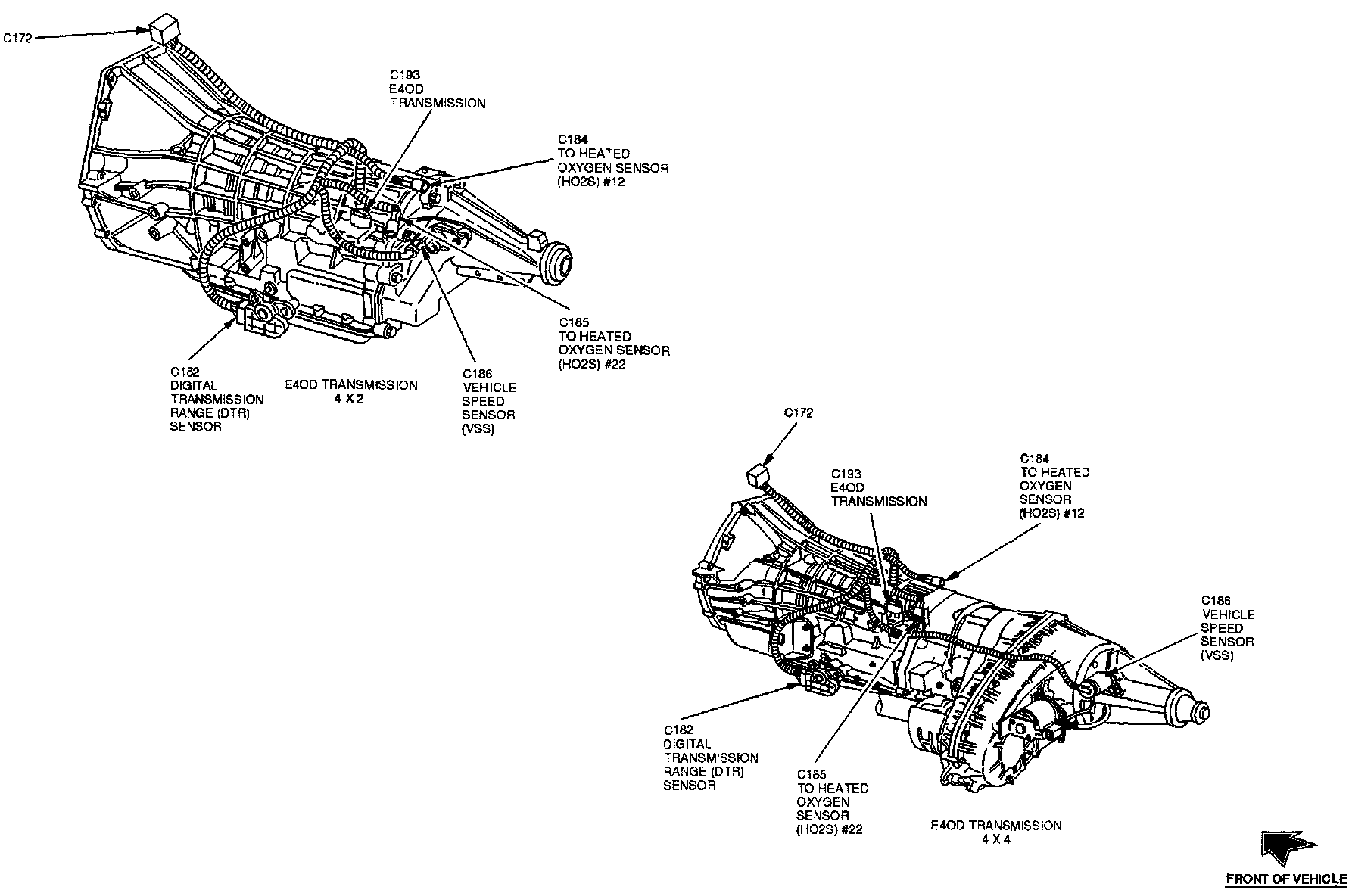 C172

C193
E4OD
TRANSMISSION

C184
TO HEATED
OXYGEN SENSOR
(HO2S) #12

C185
TO HEATED
OXYGEN SENSOR
(HO2S) #22

C182
DIGITAL
TRANSMISSION
RANGE (DTR)
SENSOR

E4OD TRANSMISSION
4 X 2

C186
VEHICLE
SPEED
SENSOR
(VSS)

C172

C193
E4OD
TRANSMISSION

C184
TO HEATED
OXYGEN
SENSOR
(HO2S) #12

C186
VEHICLE
SPEED
SENSOR
(VSS)

C182
DIGITAL
TRANSMISSION
RANGE (DTR)
SENSOR

C185
TO HEATED
OXYGEN
SENSOR
(HO2S) #22

E4OD TRANSMISSION
4 X 4

FRONT OF VEHICLE