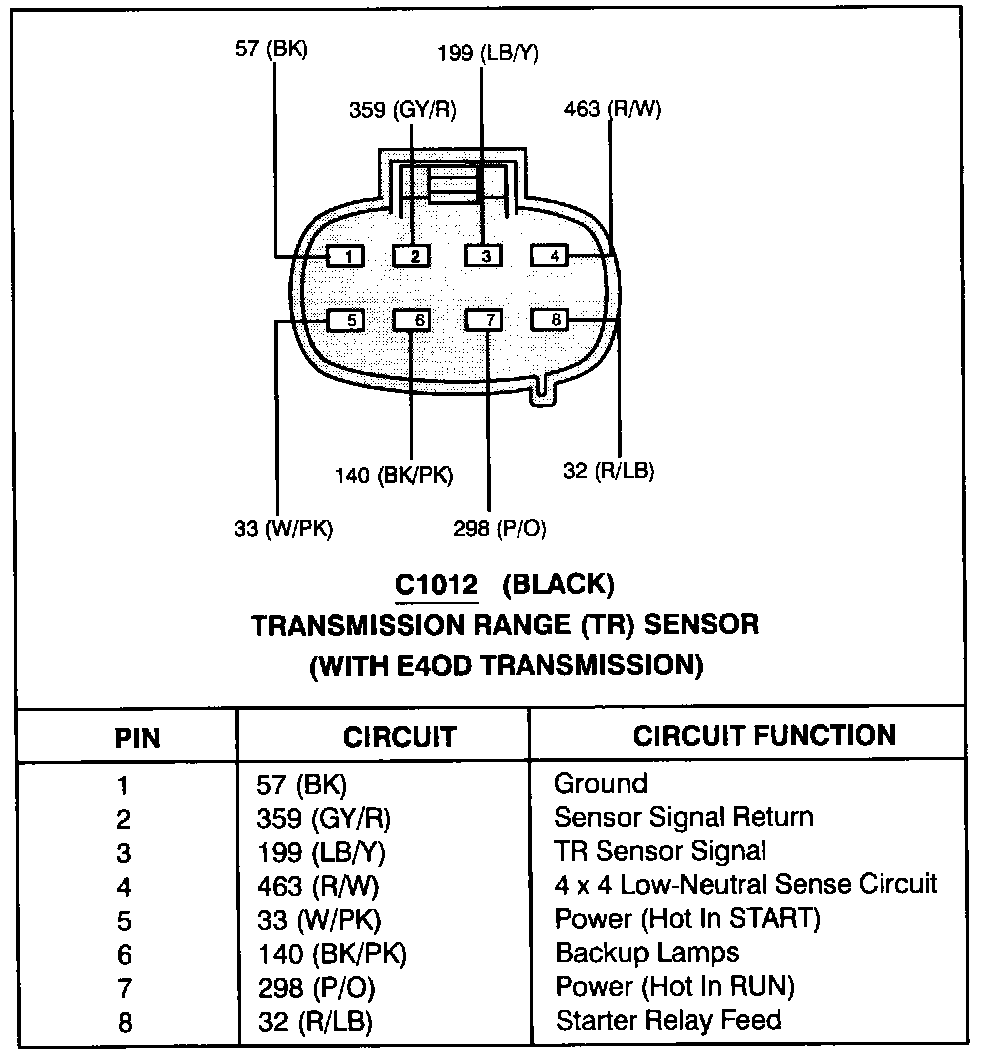 57 (BK)
199 (LB/Y)
359 (GY/R)
463 (R/W)

1 2 3 4
5 6 7 8

140 (BK/PK)
32 (R/LB)
33 (W/PK)
298 (P/O)

C1012 (BLACK)
TRANSMISSION RANGE (TR) SENSOR
(WITH E4OD TRANSMISSION)

| PIN | CIRCUIT | CIRCUIT FUNCTION |
|---|---|---|
| 1 | 57 (BK) | Ground |
| 2 | 359 (GY/R) | Sensor Signal Return |
| 3 | 199 (LB/Y) | TR Sensor Signal |
| 4 | 463 (R/W) | 4 x 4 Low-Neutral Sense Circuit |
| 5 | 33 (W/PK) | Power (Hot In START) |
| 6 | 140 (BK/PK) | Backup Lamps |
| 7 | 298 (P/O) | Power (Hot In RUN) |
| 8 | 32 (R/LB) | Starter Relay Feed |