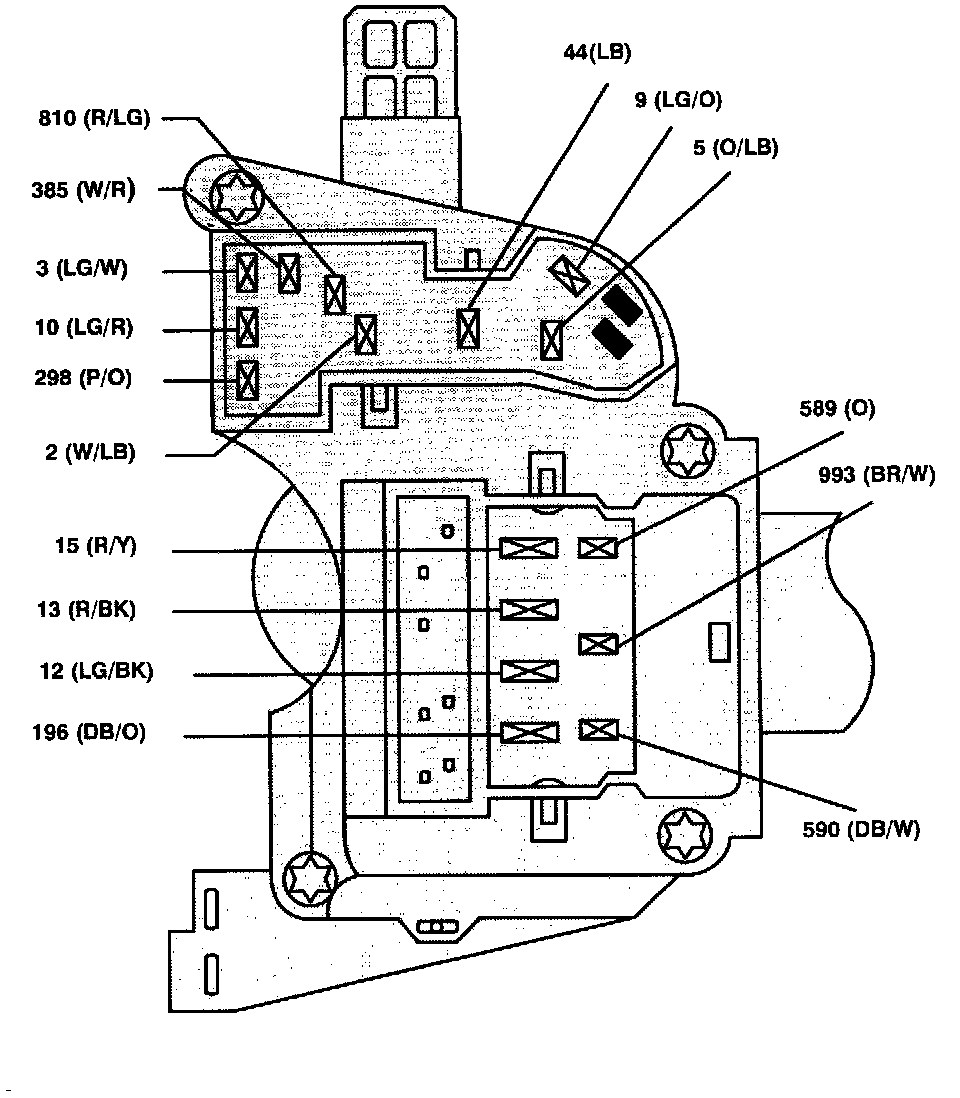 44(LB)

9 (LG/O)

5 (O/LB)

810 (R/LG)

385 (W/R)

3 (LG/W)

10 (LG/R)

298 (P/O)

2 (W/LB)

589 (O)

993 (BR/W)

15 (R/Y)

13 (R/BK)

12 (LG/BK)

196 (DB/O)

590 (DB/W)