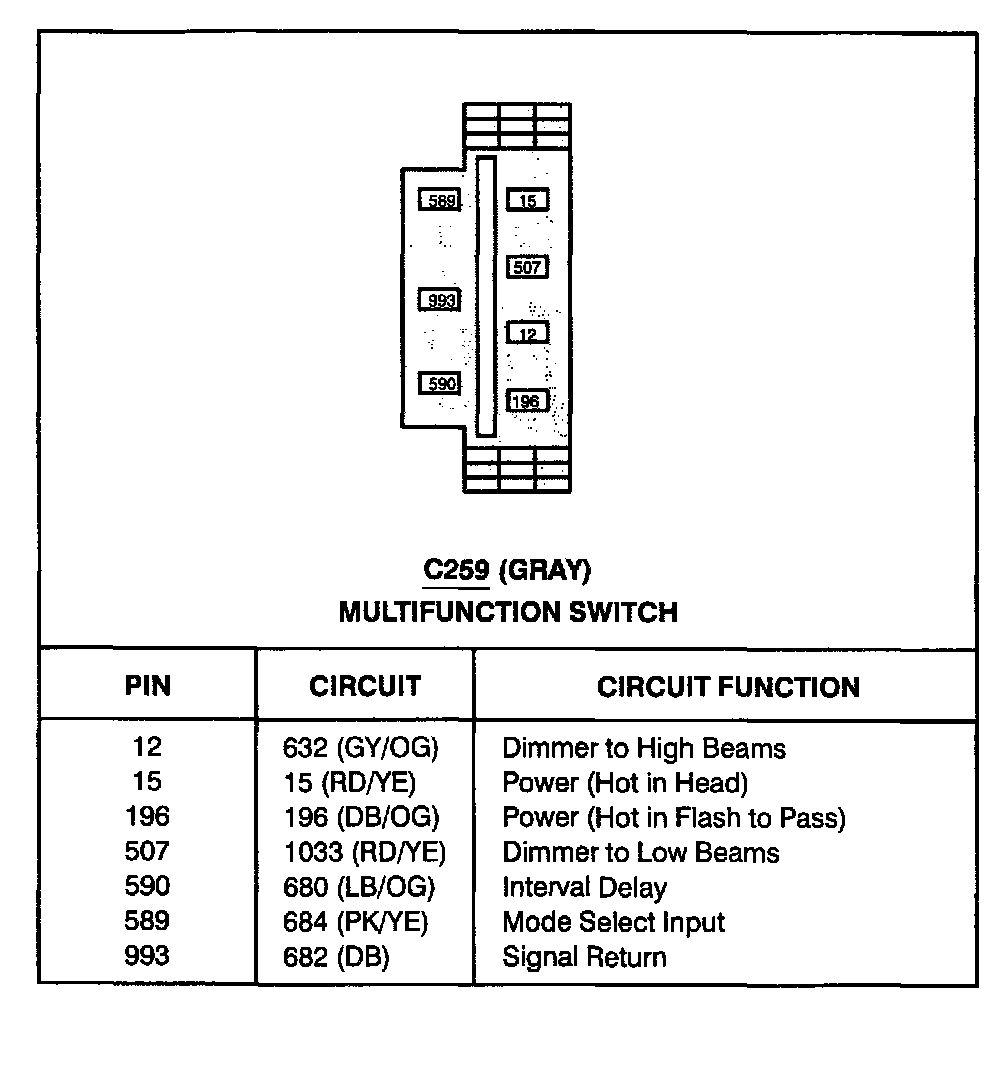 589
15
507
993
12
590
196

C259 (GRAY)
MULTIFUNCTION SWITCH

| PIN | CIRCUIT | CIRCUIT FUNCTION |
|---|---|---|
| 12 | 632 (GY/OG) | Dimmer to High Beams |
| 15 | 15 (RD/YE) | Power (Hot in Head) |
| 196 | 196 (DB/OG) | Power (Hot in Flash to Pass) |
| 507 | 1033 (RD/YE) | Dimmer to Low Beams |
| 590 | 680 (LB/OG) | Interval Delay |
| 589 | 684 (PK/YE) | Mode Select Input |
| 993 | 682 (DB) | Signal Return |