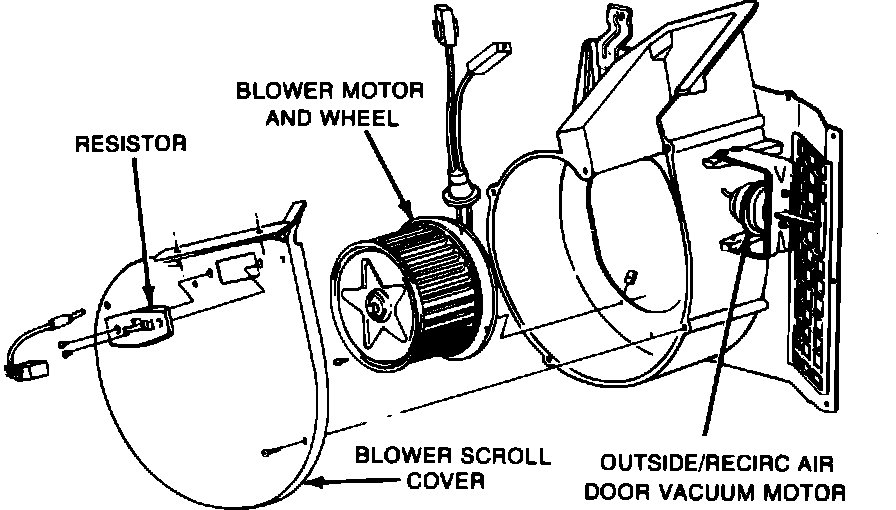 BLOWER MOTOR AND WHEEL

RESISTOR

BLOWER SCROLL COVER

OUTSIDE/RECIRC AIR DOOR VACUUM MOTOR