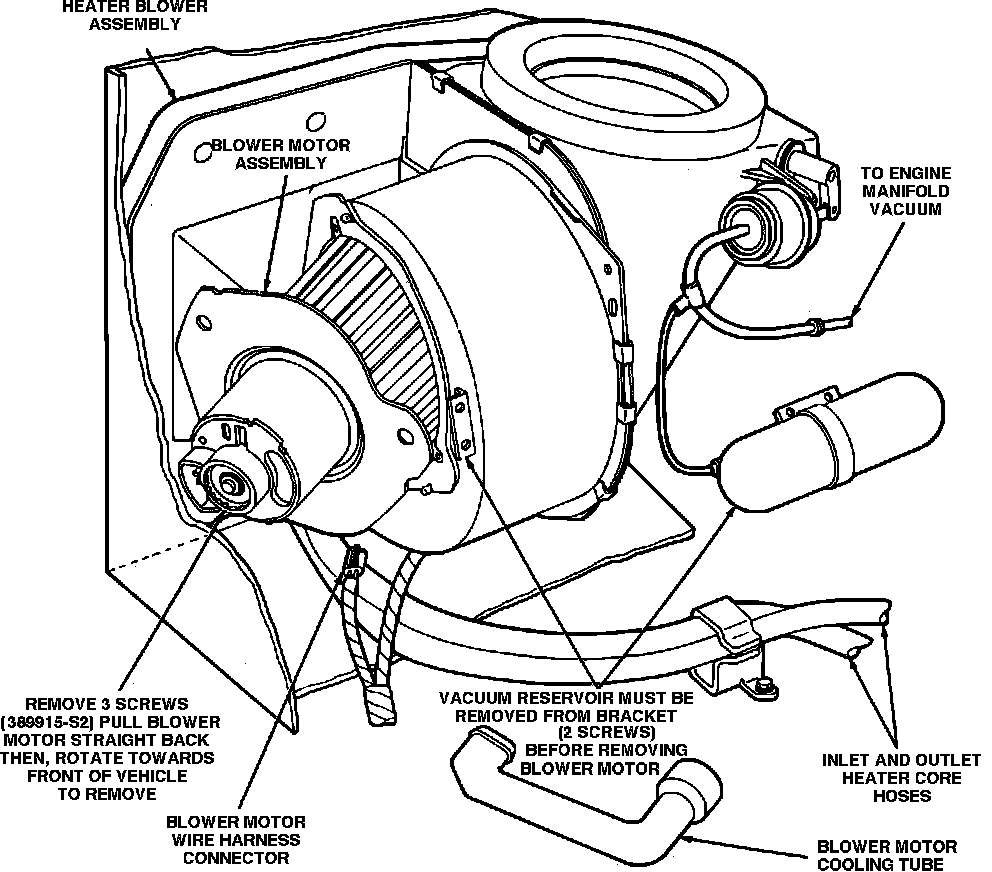 HEATER BLOWER ASSEMBLY

BLOWER MOTOR ASSEMBLY

TO ENGINE MANIFOLD VACUUM

REMOVE 3 SCREWS (389915-S2) PULL BLOWER MOTOR STRAIGHT BACK THEN, ROTATE TOWARDS FRONT OF VEHICLE TO REMOVE

VACUUM RESERVOIR MUST BE REMOVED FROM BRACKET (2 SCREWS) BEFORE REMOVING BLOWER MOTOR

INLET AND OUTLET HEATER CORE HOSES

BLOWER MOTOR WIRE HARNESS CONNECTOR

BLOWER MOTOR COOLING TUBE