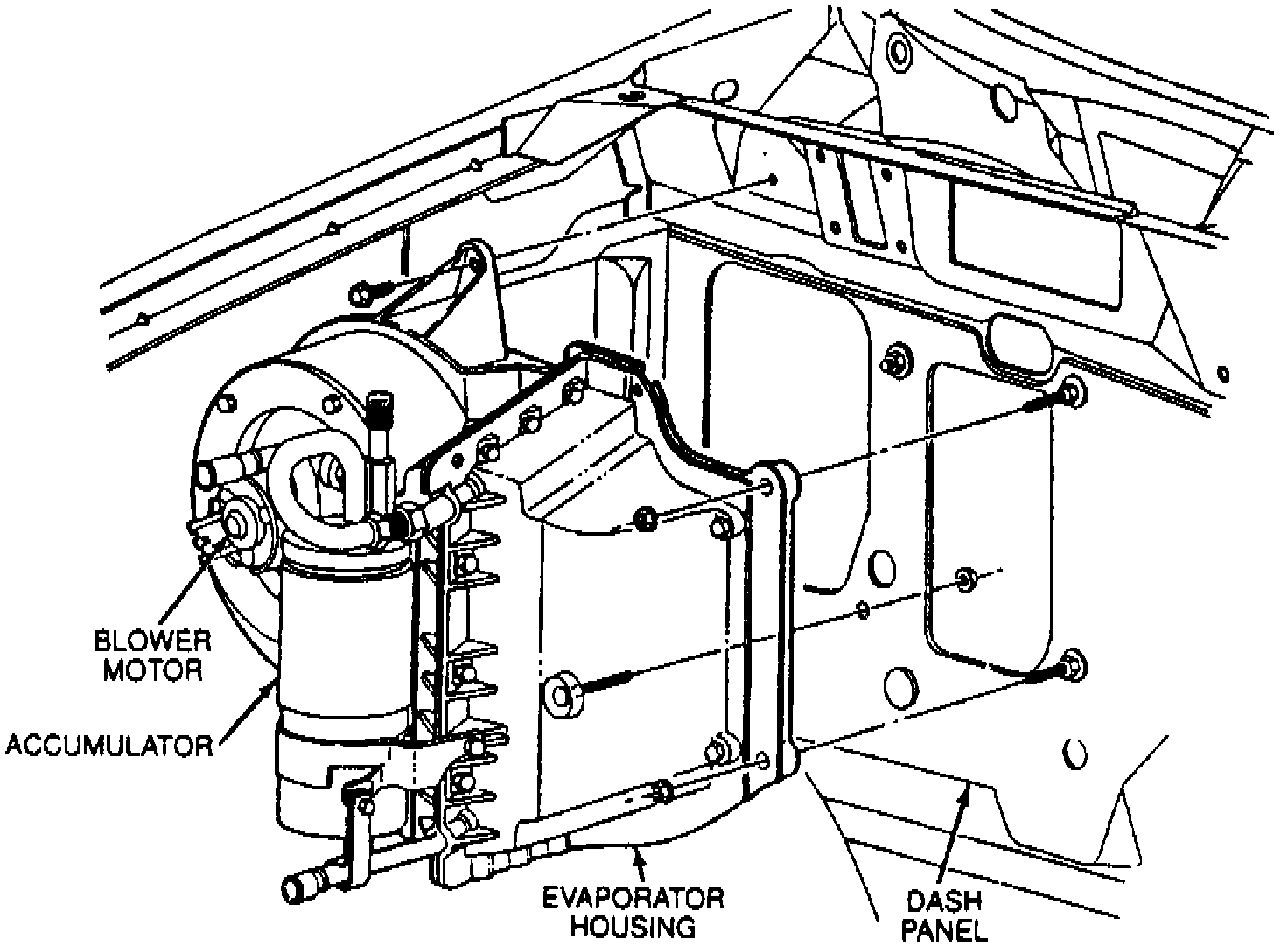 BLOWER MOTOR

ACCUMULATOR

EVAPORATOR HOUSING

DASH PANEL