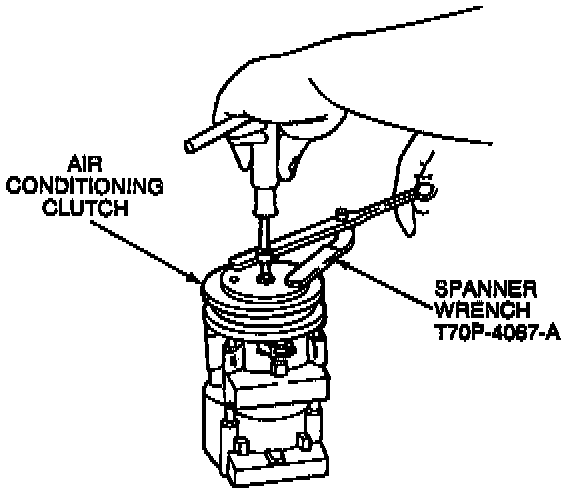 AIR CONDITIONING CLUTCH

SPANNER WRENCH T70P-4067-A