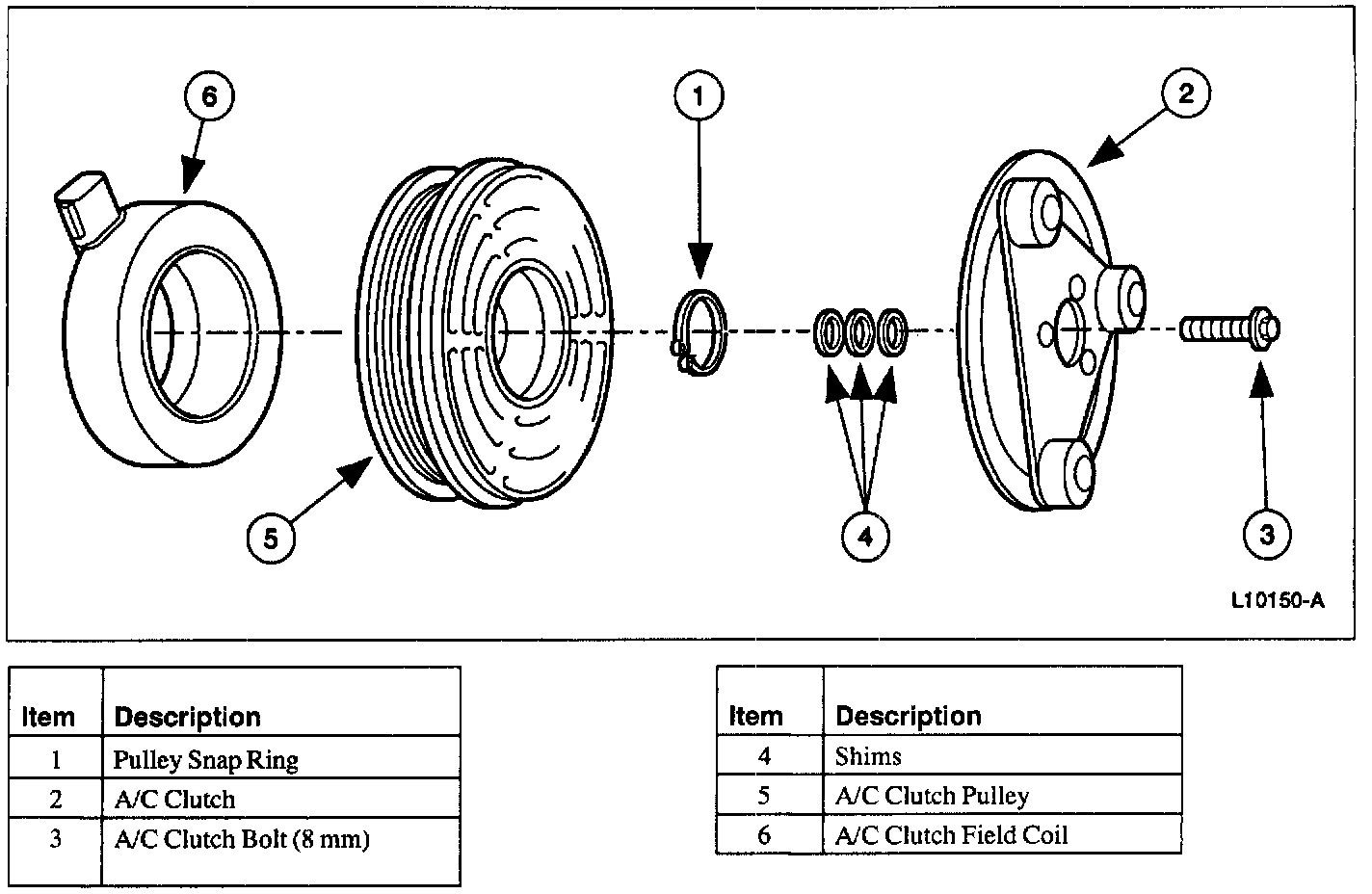 6

1

2

5

4

3

L10150-A

| Item | Description |
|---|---|
| 1 | Pulley Snap Ring |
| 2 | A/C Clutch |
| 3 | A/C Clutch Bolt (8 mm) |

| Item | Description |
|---|---|
| 4 | Shims |
| 5 | A/C Clutch Pulley |
| 6 | A/C Clutch Field Coil |