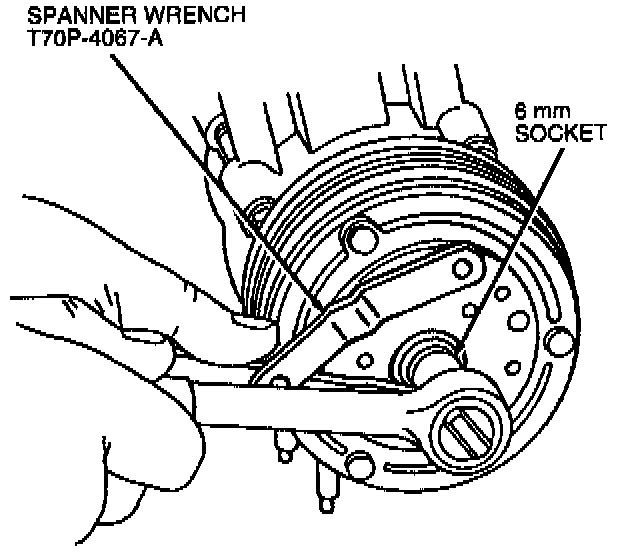 SPANNER WRENCH
T70P-4067-A

6 mm
SOCKET