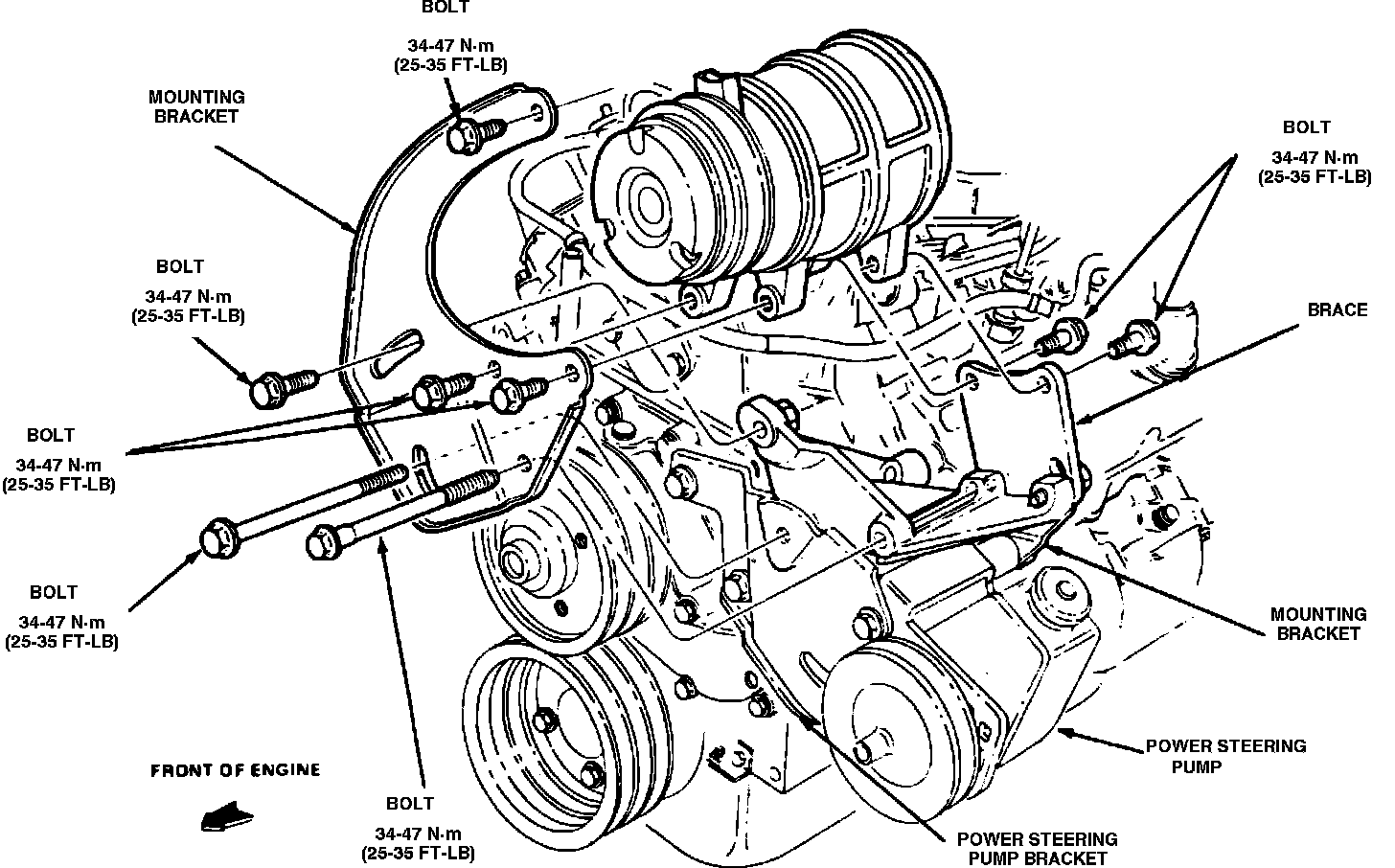 BOLT
34-47 N·m
(25-35 FT-LB)

MOUNTING
BRACKET

BOLT
34-47 N·m
(25-35 FT-LB)

BOLT
34-47 N·m
(25-35 FT-LB)

BRACE

BOLT
34-47 N·m
(25-35 FT-LB)

BOLT
34-47 N·m
(25-35 FT-LB)

MOUNTING
BRACKET

POWER STEERING
PUMP

FRONT OF ENGINE

BOLT
34-47 N·m
(25-35 FT-LB)

POWER STEERING
PUMP BRACKET