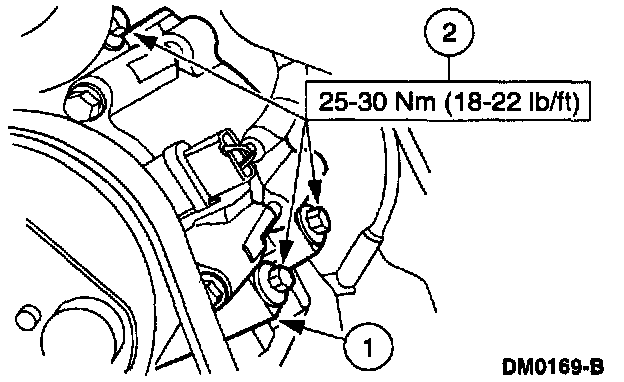 2

25-30 Nm (18-22 lb/ft)

1

DM0169-B