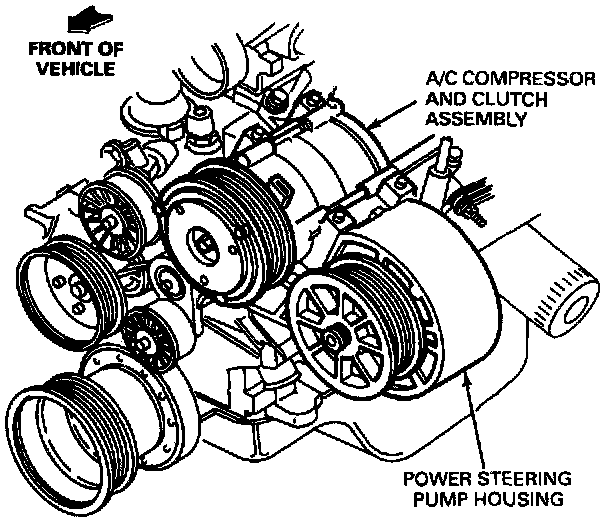 FRONT OF VEHICLE

A/C COMPRESSOR AND CLUTCH ASSEMBLY

POWER STEERING PUMP HOUSING