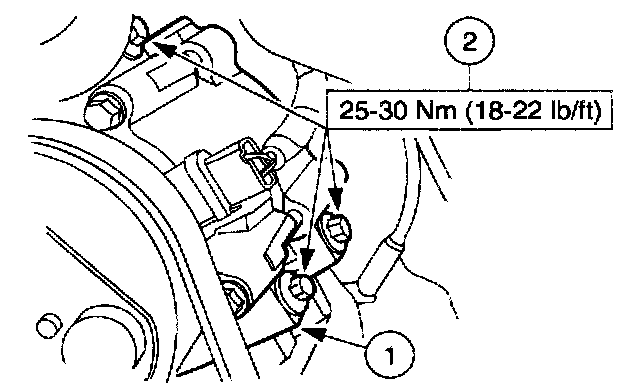 2

25-30 Nm (18-22 lb/ft)

1