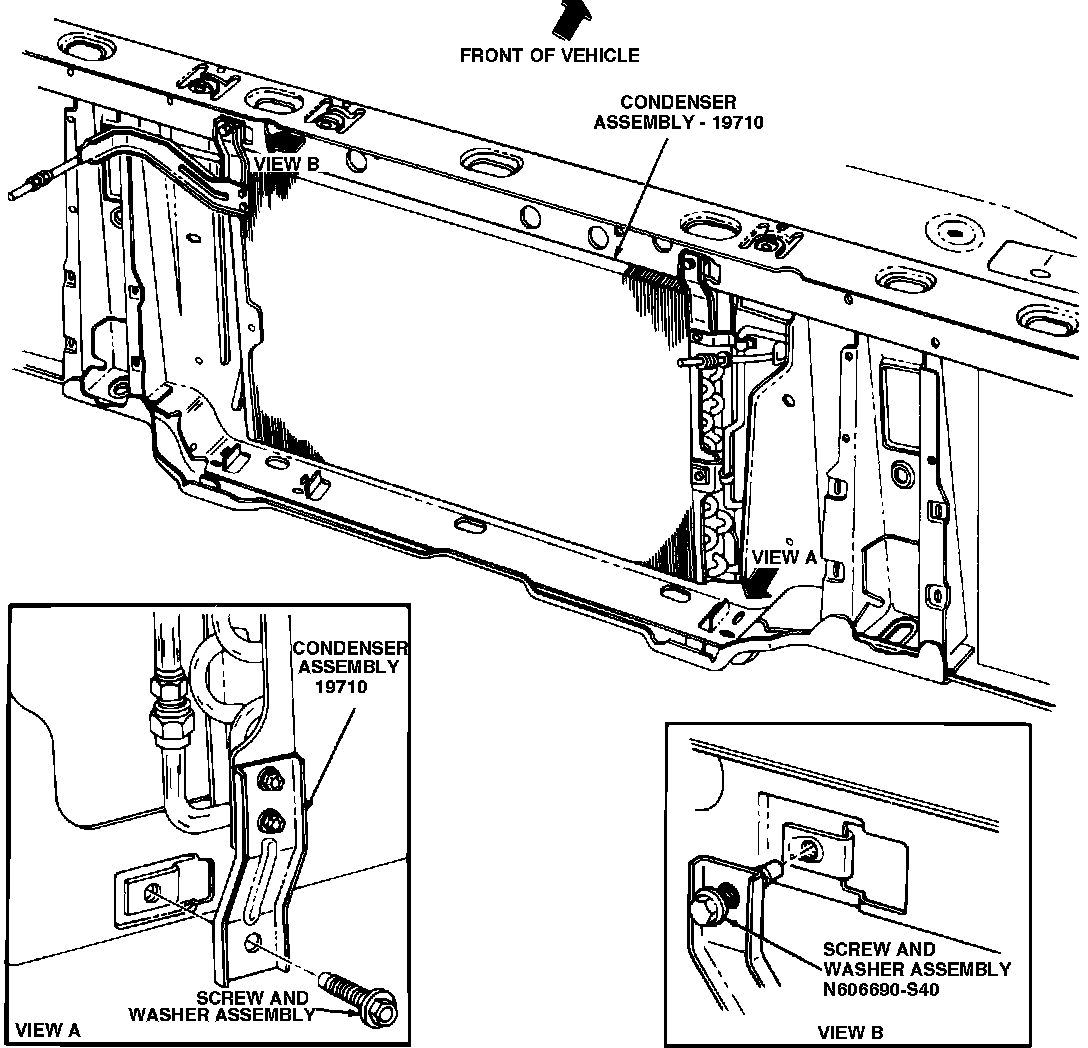 FRONT OF VEHICLE

CONDENSER ASSEMBLY - 19710

VIEW B

VIEW A

CONDENSER ASSEMBLY 19710

SCREW AND WASHER ASSEMBLY

VIEW A

SCREW AND WASHER ASSEMBLY N606690-S40

VIEW B