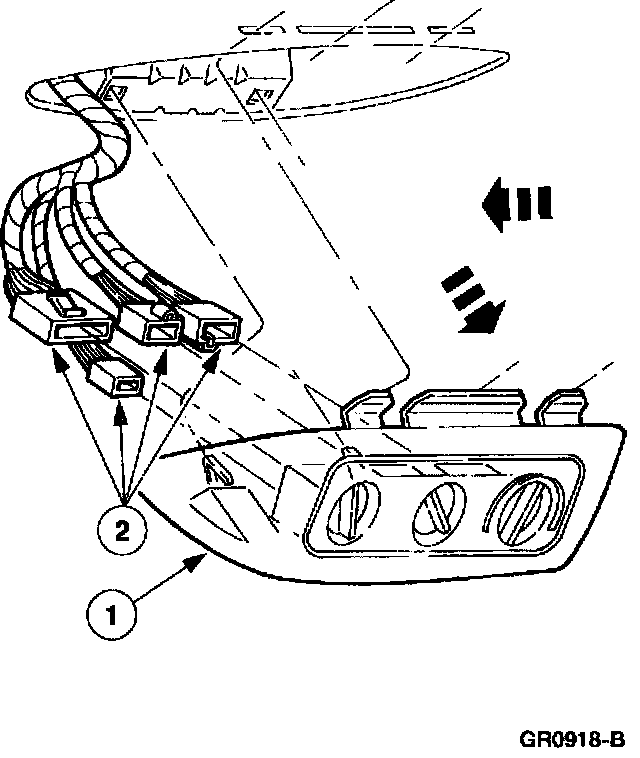 2

1

GR0918-B