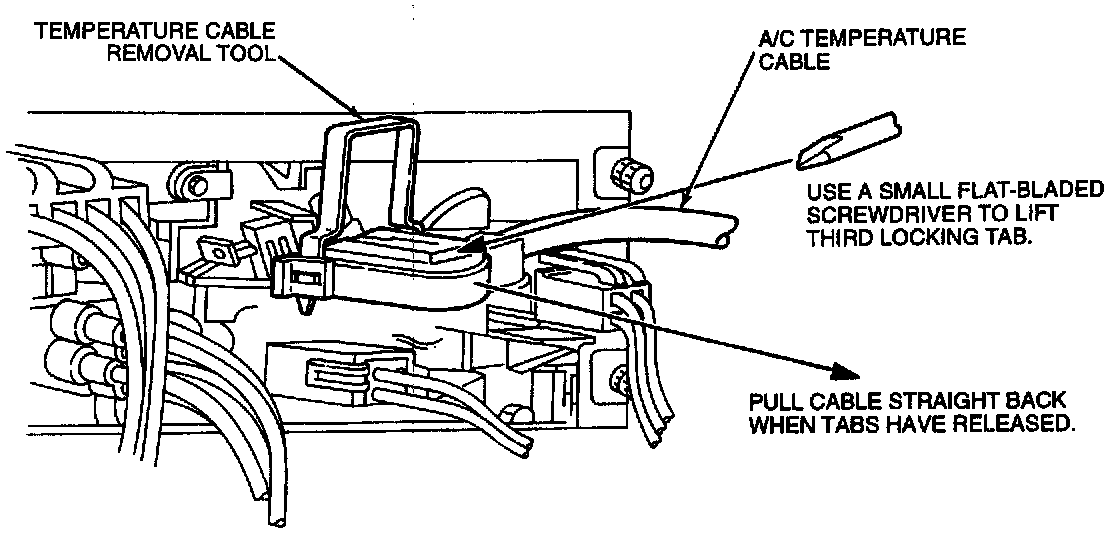 TEMPERATURE CABLE REMOVAL TOOL

A/C TEMPERATURE CABLE

USE A SMALL FLAT-BLADED SCREWDRIVER TO LIFT THIRD LOCKING TAB.

PULL CABLE STRAIGHT BACK WHEN TABS HAVE RELEASED.