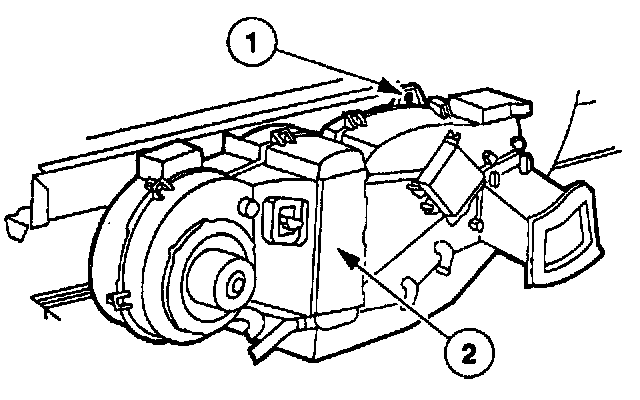 1

2